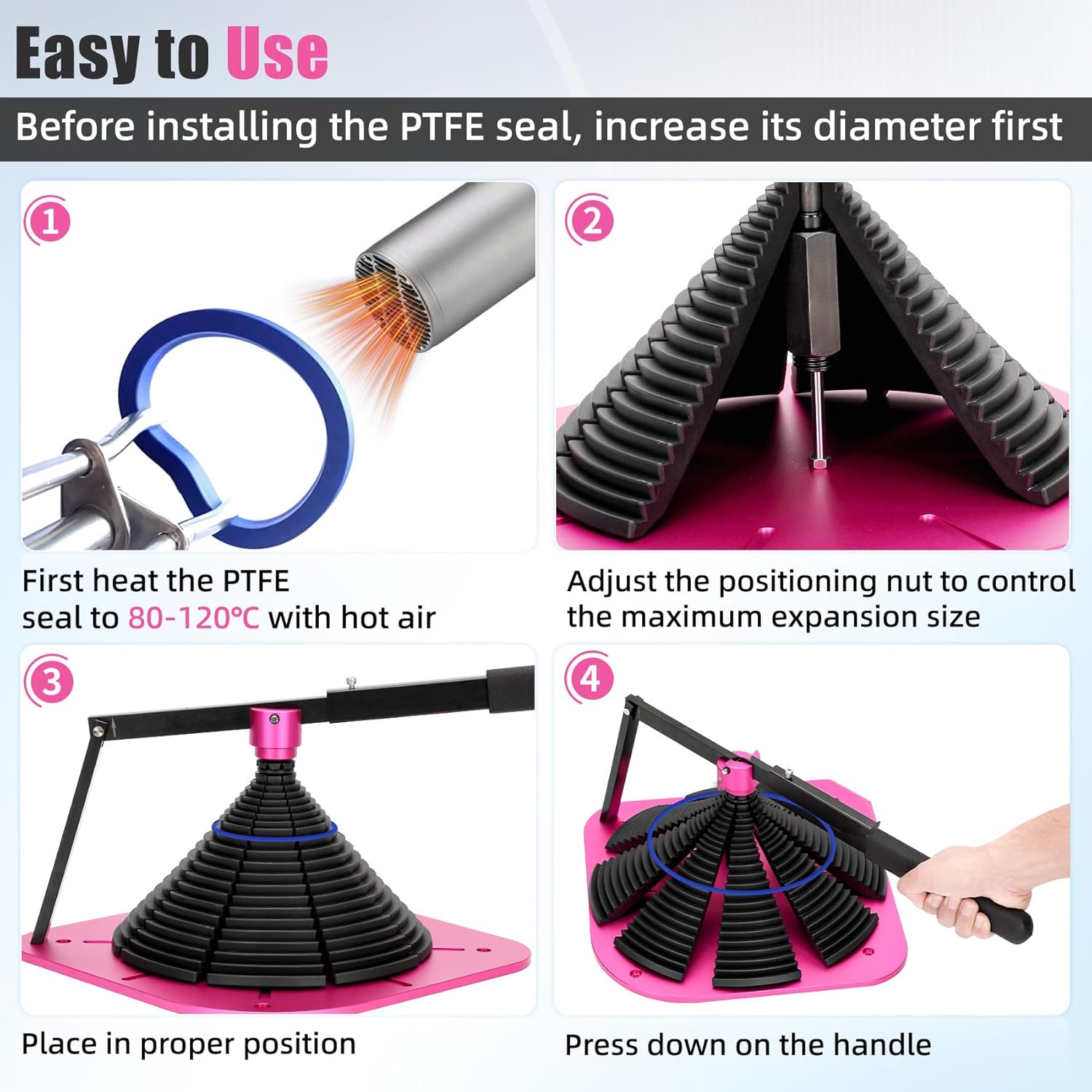 Easy to Use

Before installing the PTFE seal, increase its diameter first

1

First heat the PTFE seal to 80-120℃ with hot air

2

Adjust the positioning nut to control the maximum expansion size

3

Place in proper position

4

Press down on the handle