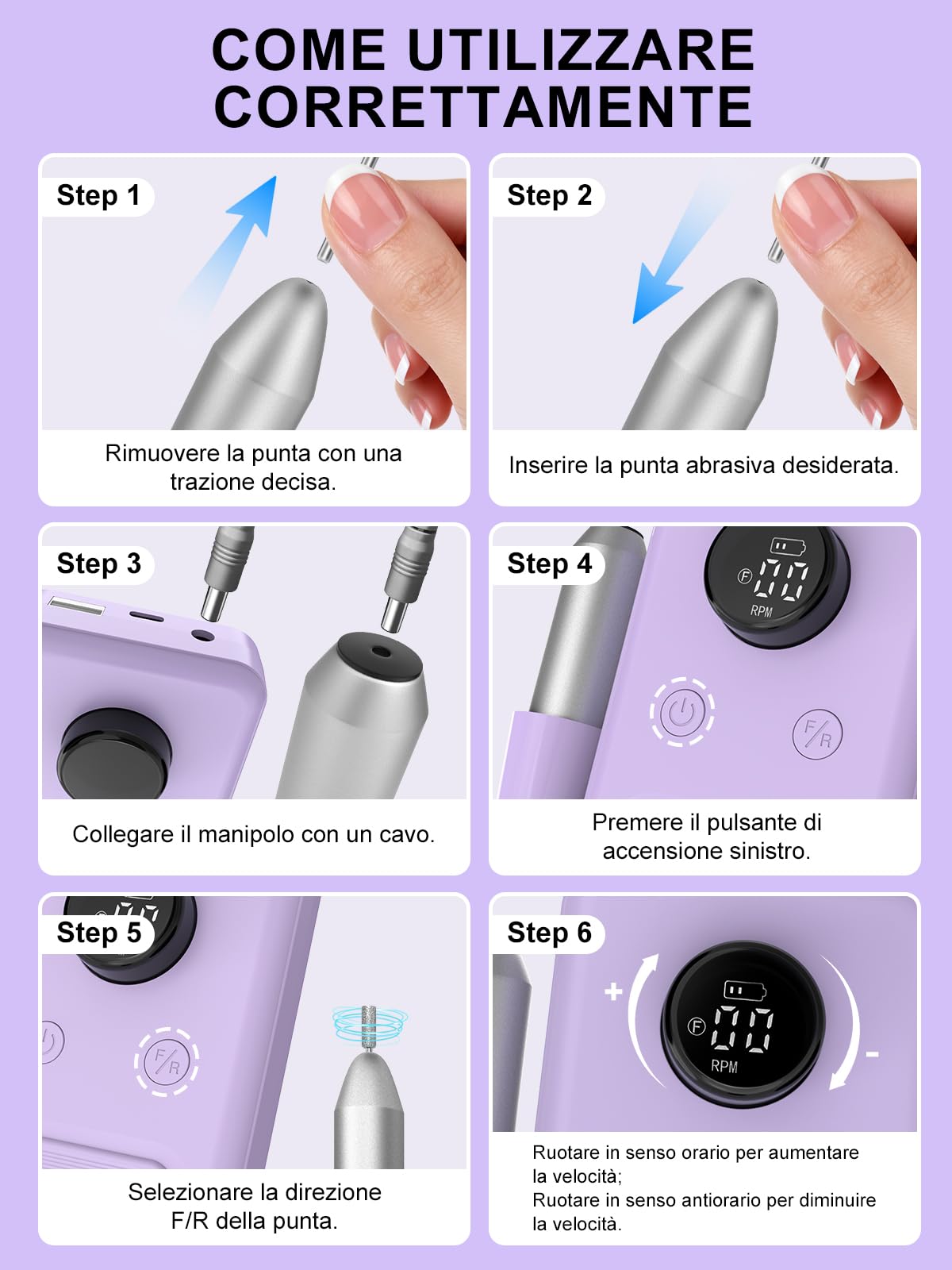 COME UTILIZZARE CORRETTAMENTE

Step 1

Rimuovere la punta con una trazione decisa.

Step 2

Inserire la punta abrasiva desiderata.

Step 3

Collegare il manipolo con un cavo.

Step 4

F 00 RPM

F/R

Premere il pulsante di accensione sinistro.

Step 5

F/R

Selezionare la direzione F/R della punta.

Step 6

+

F 00 RPM

-

Ruotare in senso orario per aumentare la velocità;
Ruotare in senso antiorario per diminuire la velocità.