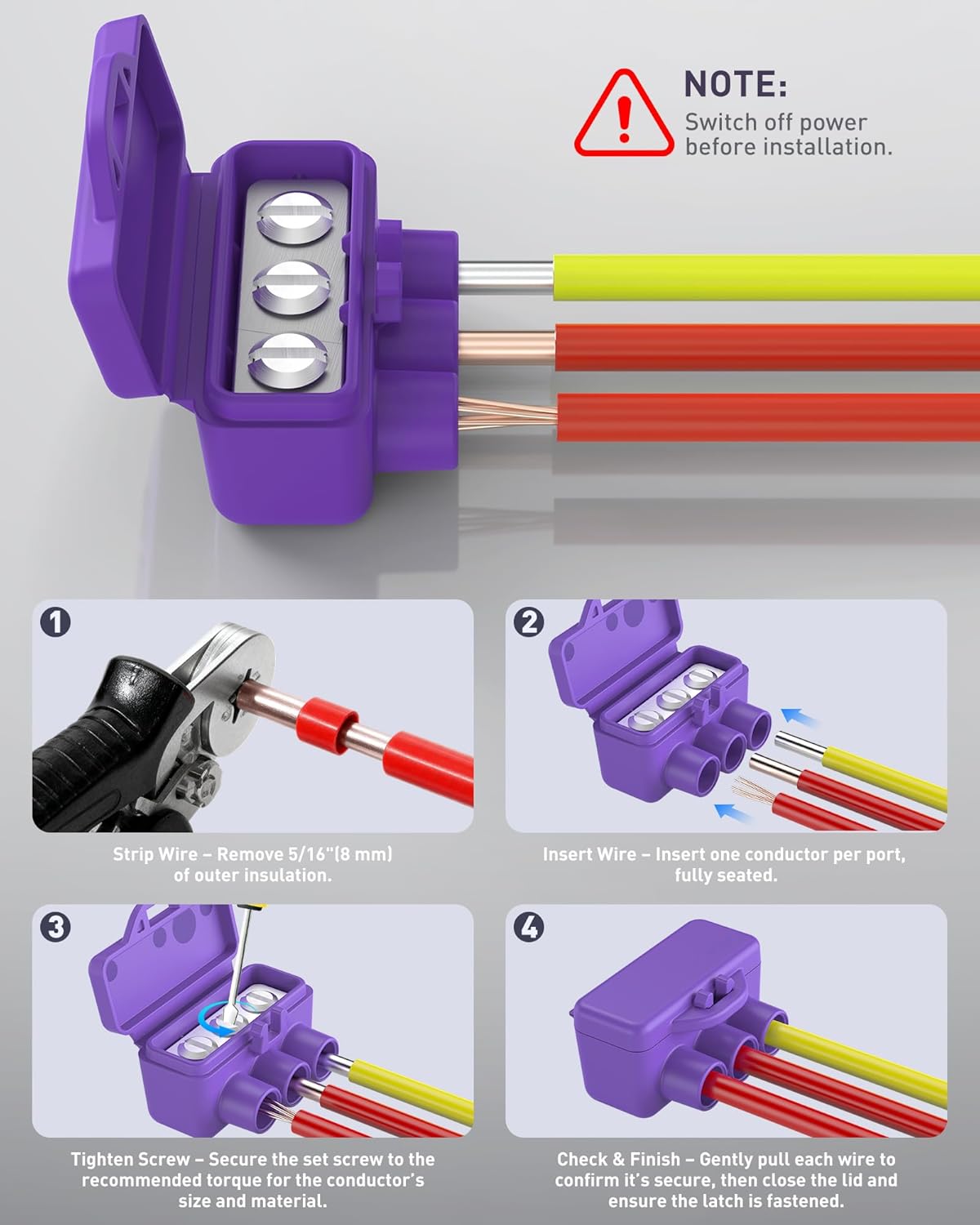 NOTE:
Switch off power before installation.

1

Strip Wire – Remove 5/16"(8 mm) of outer insulation.

2

Insert Wire – Insert one conductor per port, fully seated.

3

Tighten Screw – Secure the set screw to the recommended torque for the conductor's size and material.

4

Check & Finish – Gently pull each wire to confirm it's secure, then close the lid and ensure the latch is fastened.