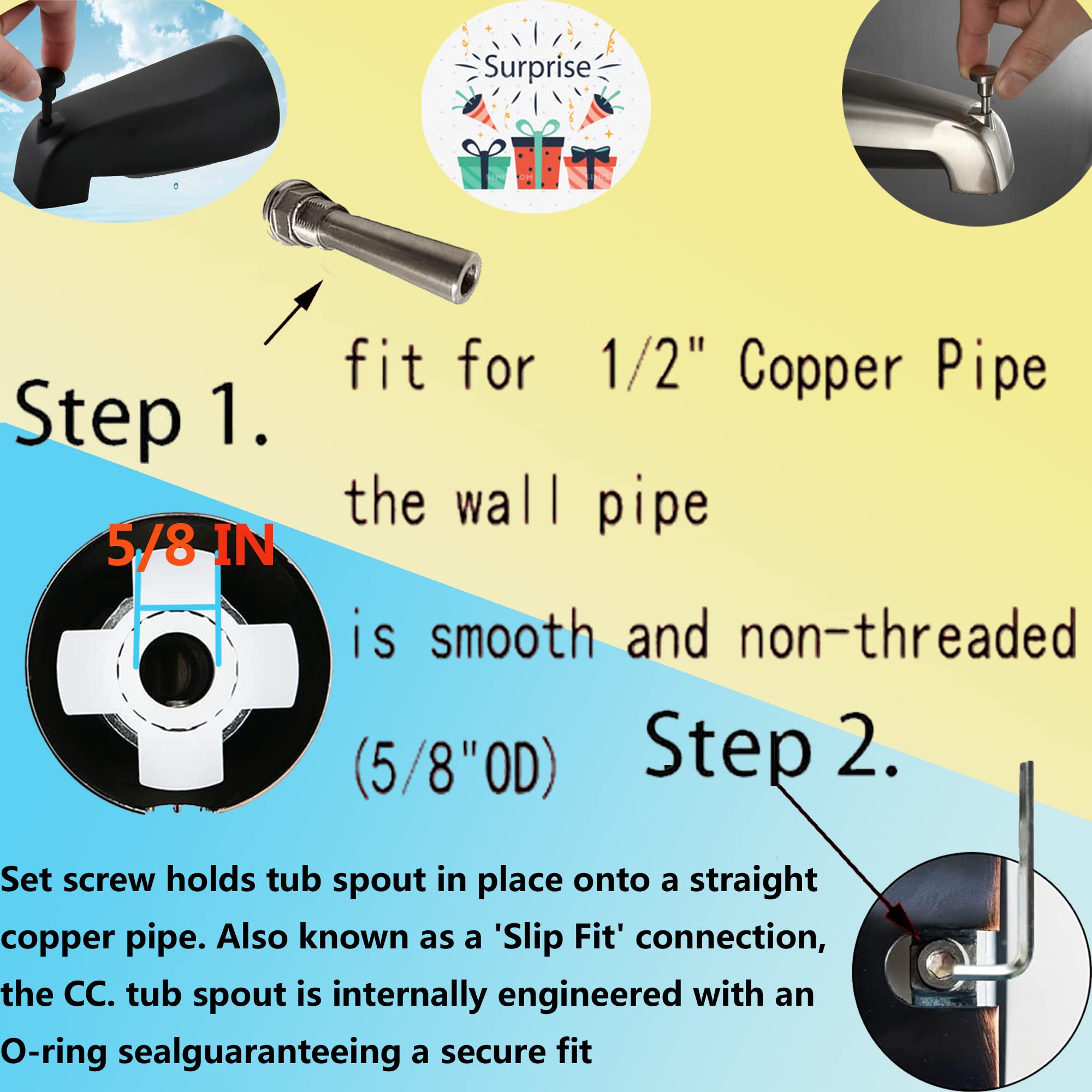 Surprise

Step 1.

fit for 1/2" Copper Pipe

the wall pipe

is smooth and non-threaded

(5/8"OD)

5/8 IN

Step 2.

Set screw holds tub spout in place onto a straight copper pipe. Also known as a 'Slip Fit' connection, the CC. tub spout is internally engineered with an O-ring sealguaranteeing a secure fit