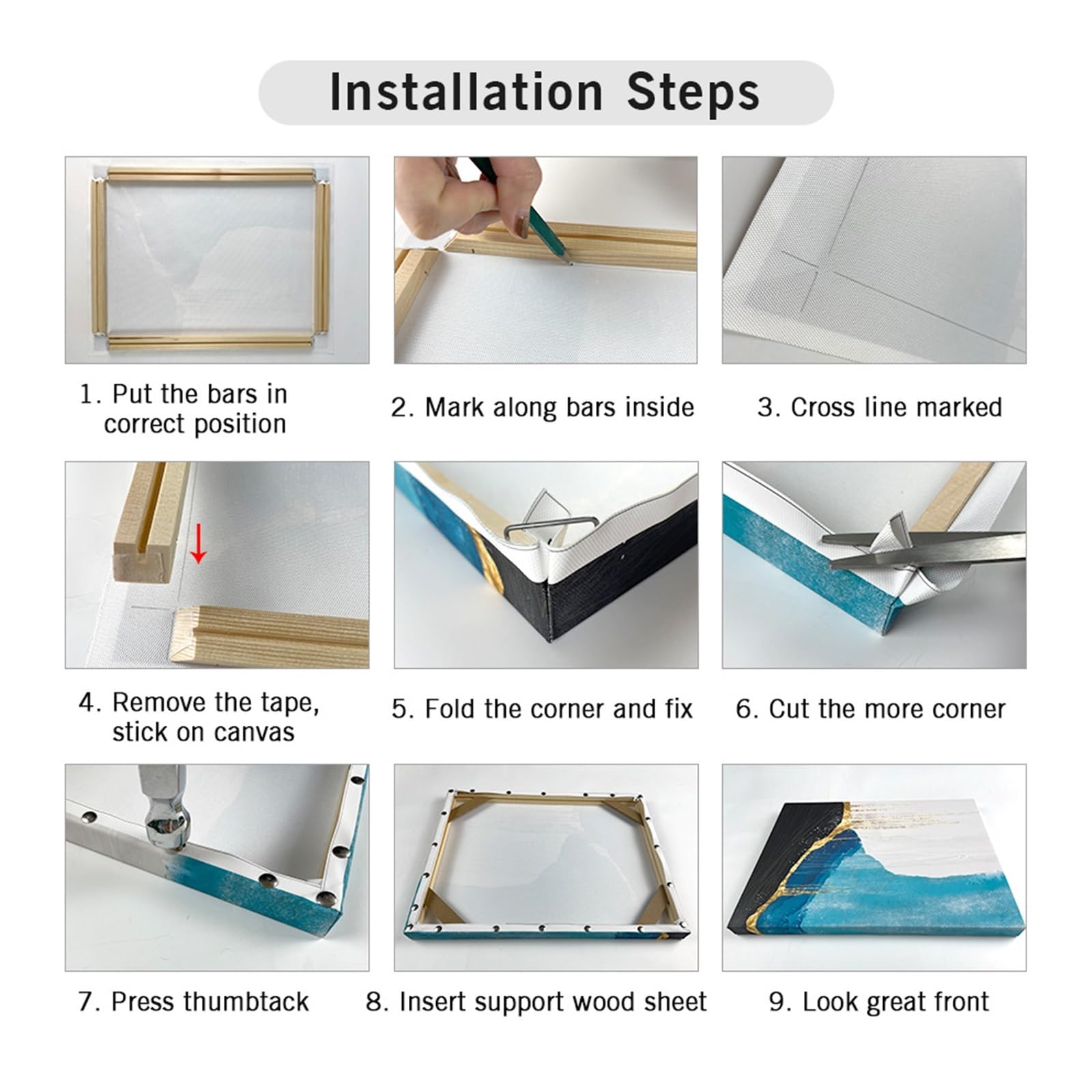 Installation Steps

1. Put the bars in correct position

2. Mark along bars inside

3. Cross line marked

4. Remove the tape, stick on canvas

5. Fold the corner and fix

6. Cut the more corner

7. Press thumbtack

8. Insert support wood sheet

9. Look great front