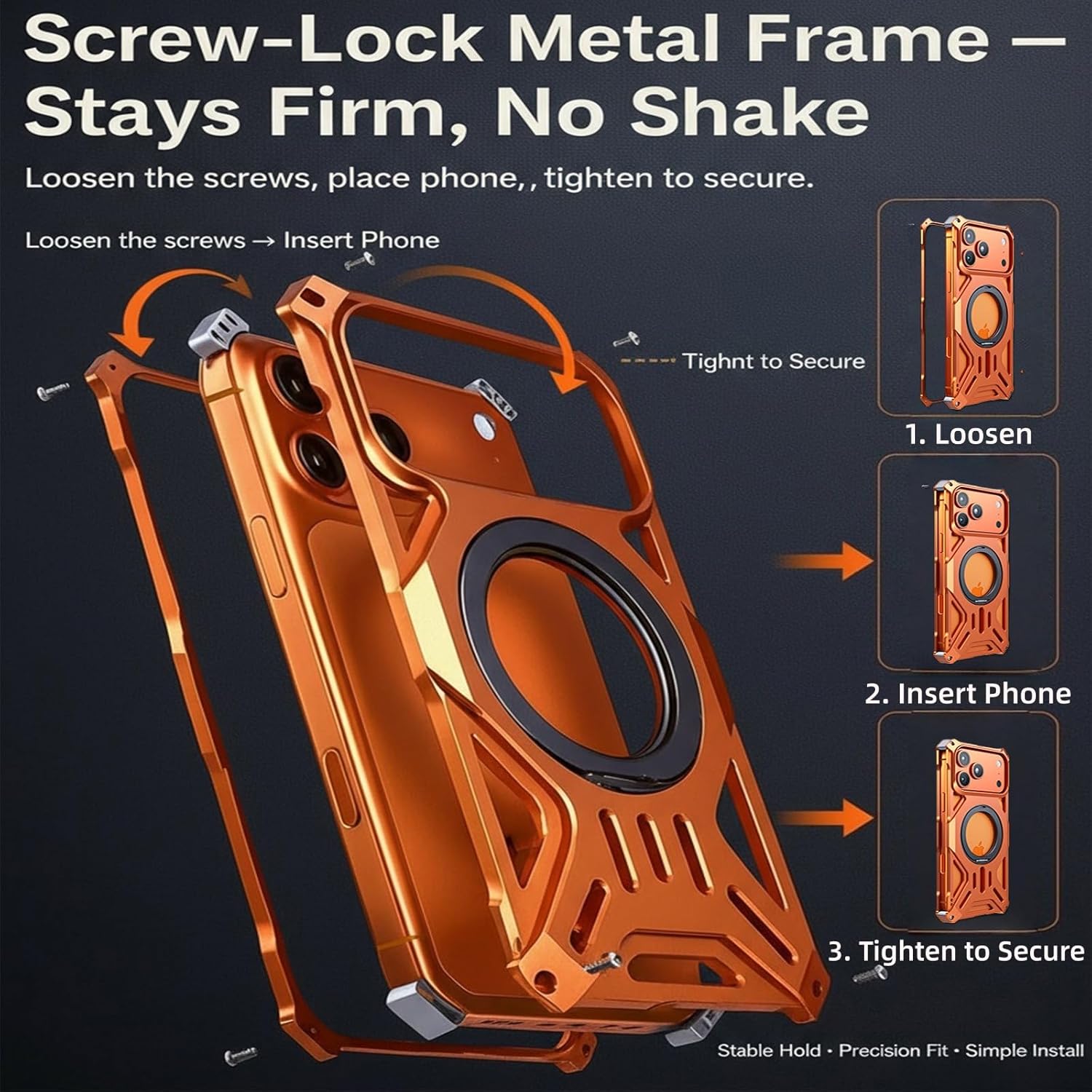 Screw-Lock Metal Frame — Stays Firm, No Shake

Loosen the screws, place phone,, tighten to secure.

Loosen the screws → Insert Phone

Tighnt to Secure

1. Loosen

2. Insert Phone

3. Tighten to Secure

Stable Hold · Precision Fit · Simple Install