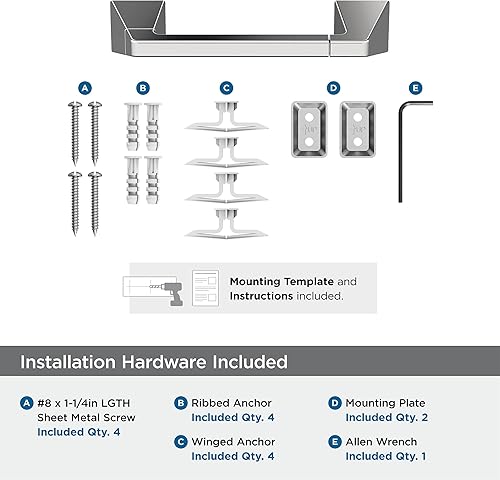 A B C D E

Mounting Template and Instructions included.

Installation Hardware Included

A #8 x 1-1/4in LGTH Sheet Metal Screw Included Qty. 4

B Ribbed Anchor Included Qty. 4

C Winged Anchor Included Qty. 4

D Mounting Plate Included Qty. 2

E Allen Wrench Included Qty. 1