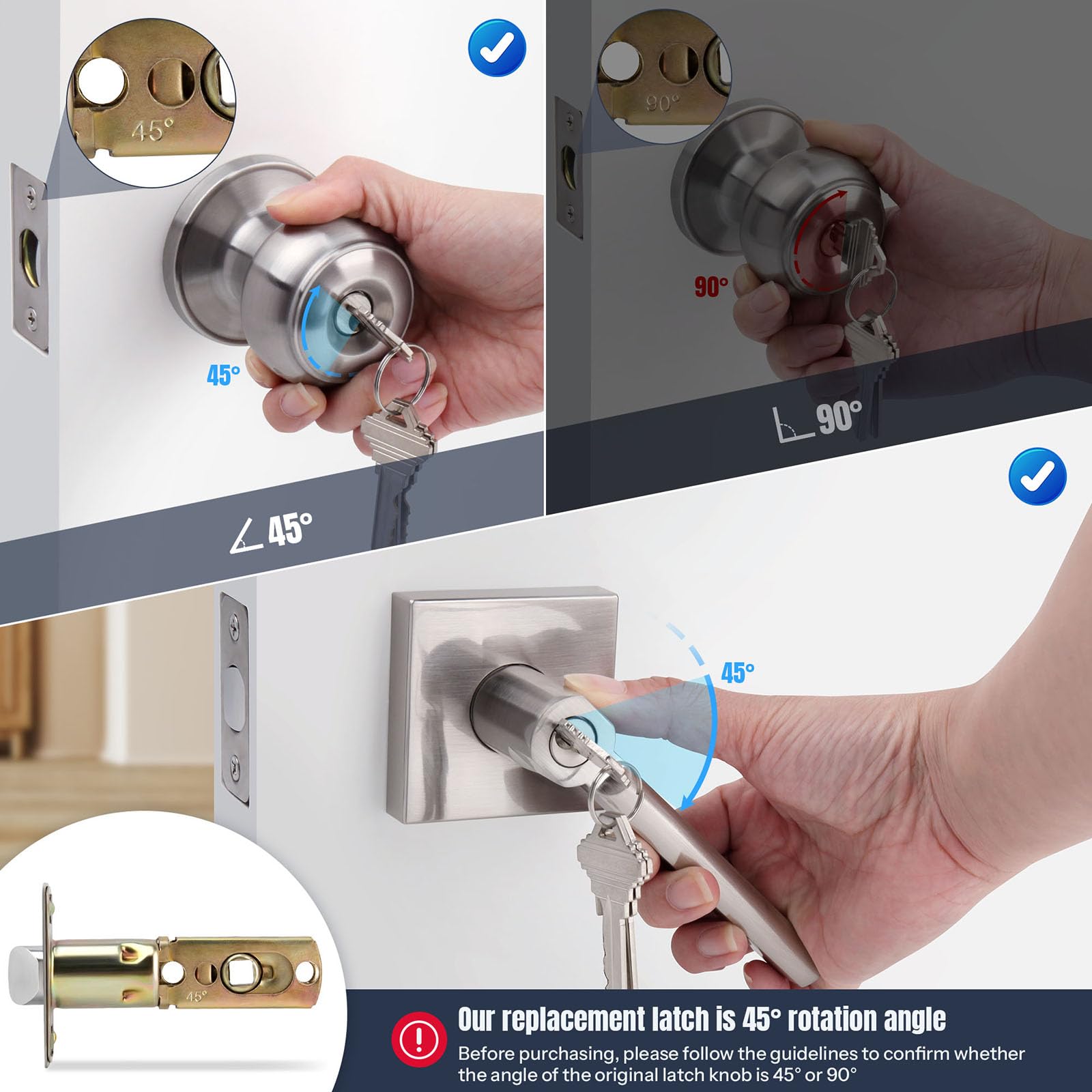 45°

45°

45°

90°

90°

90°

45°

45°

Our replacement latch is 45° rotation angle

Before purchasing, please follow the guidelines to confirm whether the angle of the original latch knob is 45° or 90°