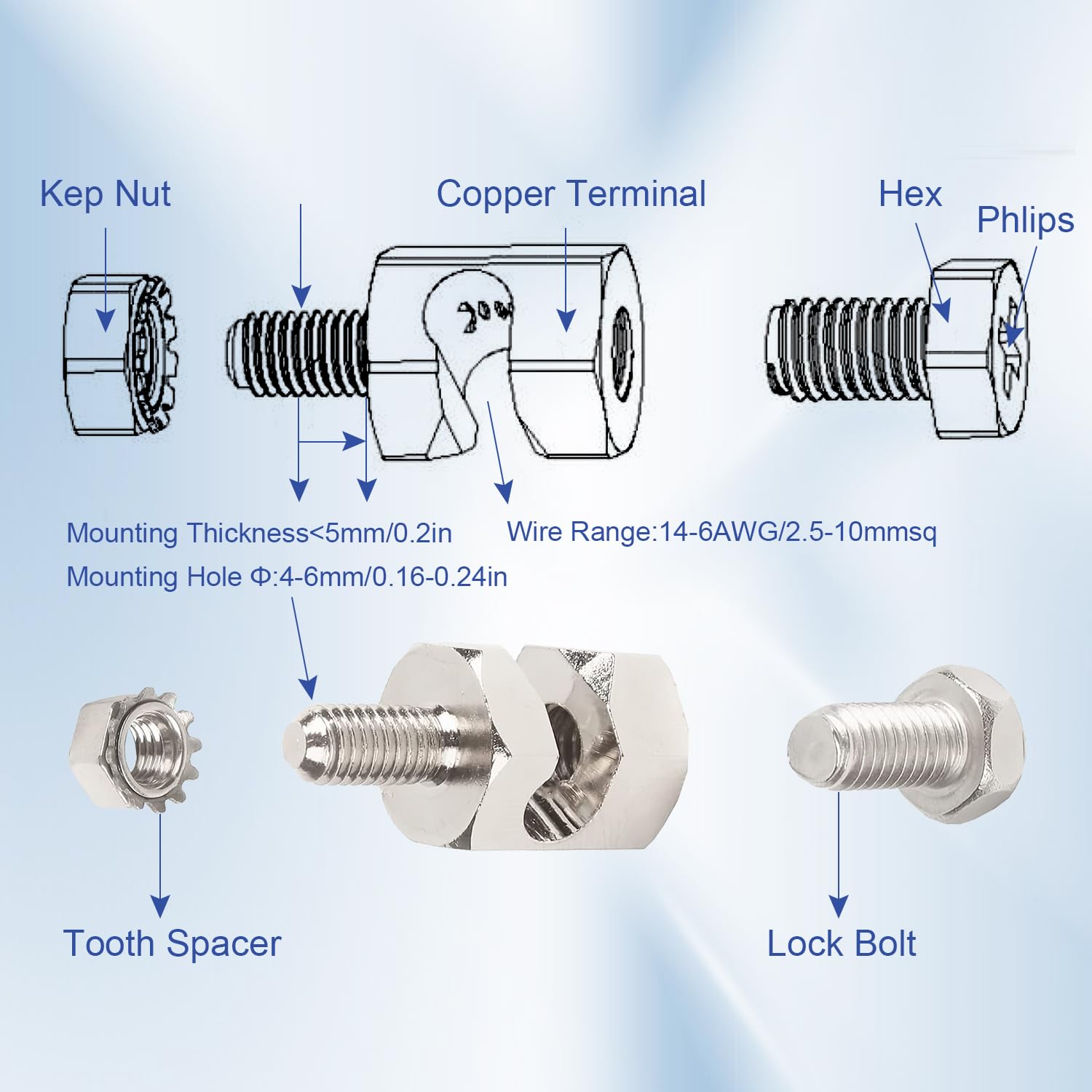 Kep Nut

Copper Terminal

Hex

Phlips

Mounting Thickness<5mm/0.2in

Wire Range:14-6AWG/2.5-10mmsq

Mounting Hole Φ:4-6mm/0.16-0.24in

Tooth Spacer

Lock Bolt