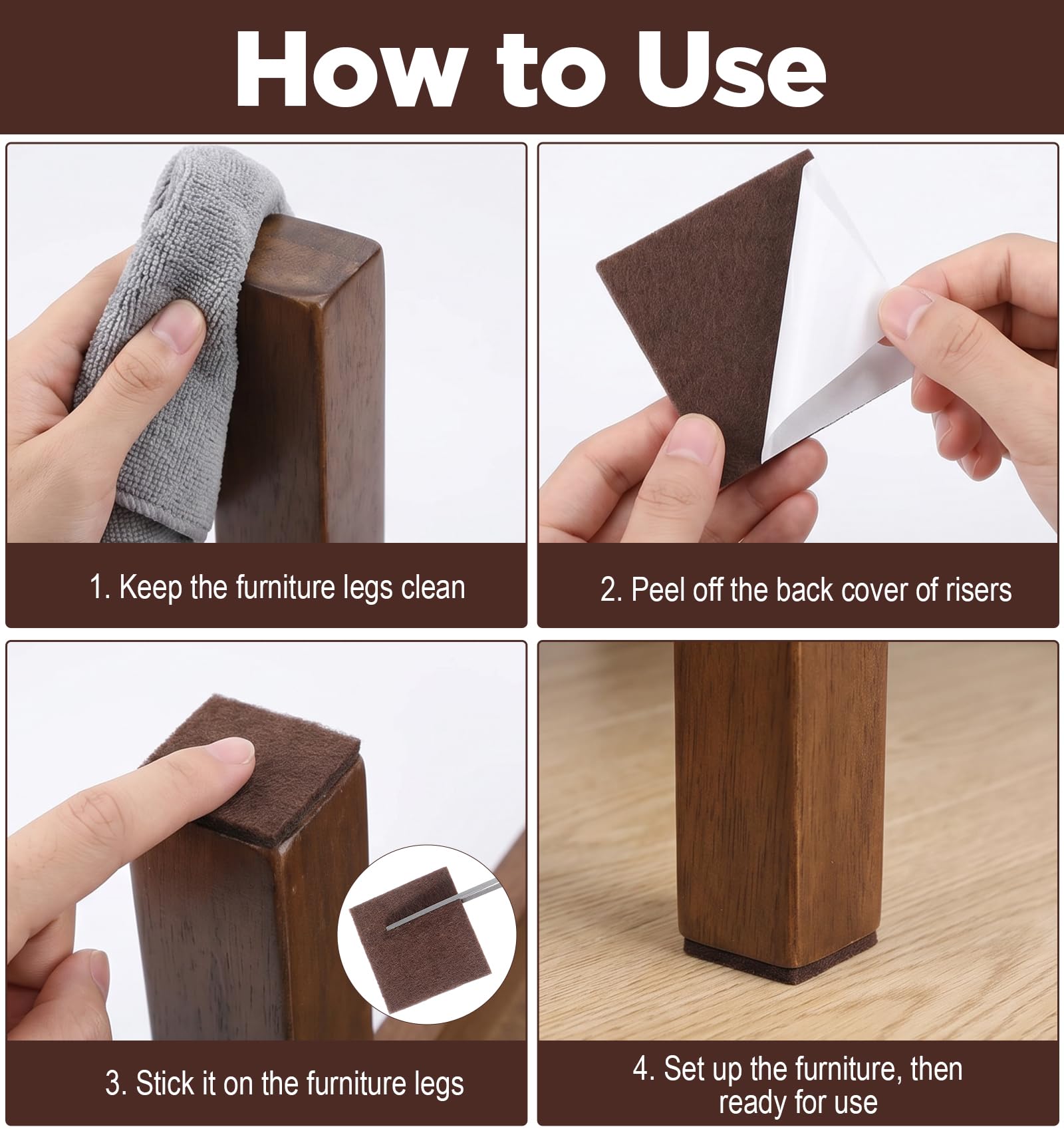 How to Use

1. Keep the furniture legs clean

2. Peel off the back cover of risers

3. Stick it on the furniture legs

4. Set up the furniture, then ready for use