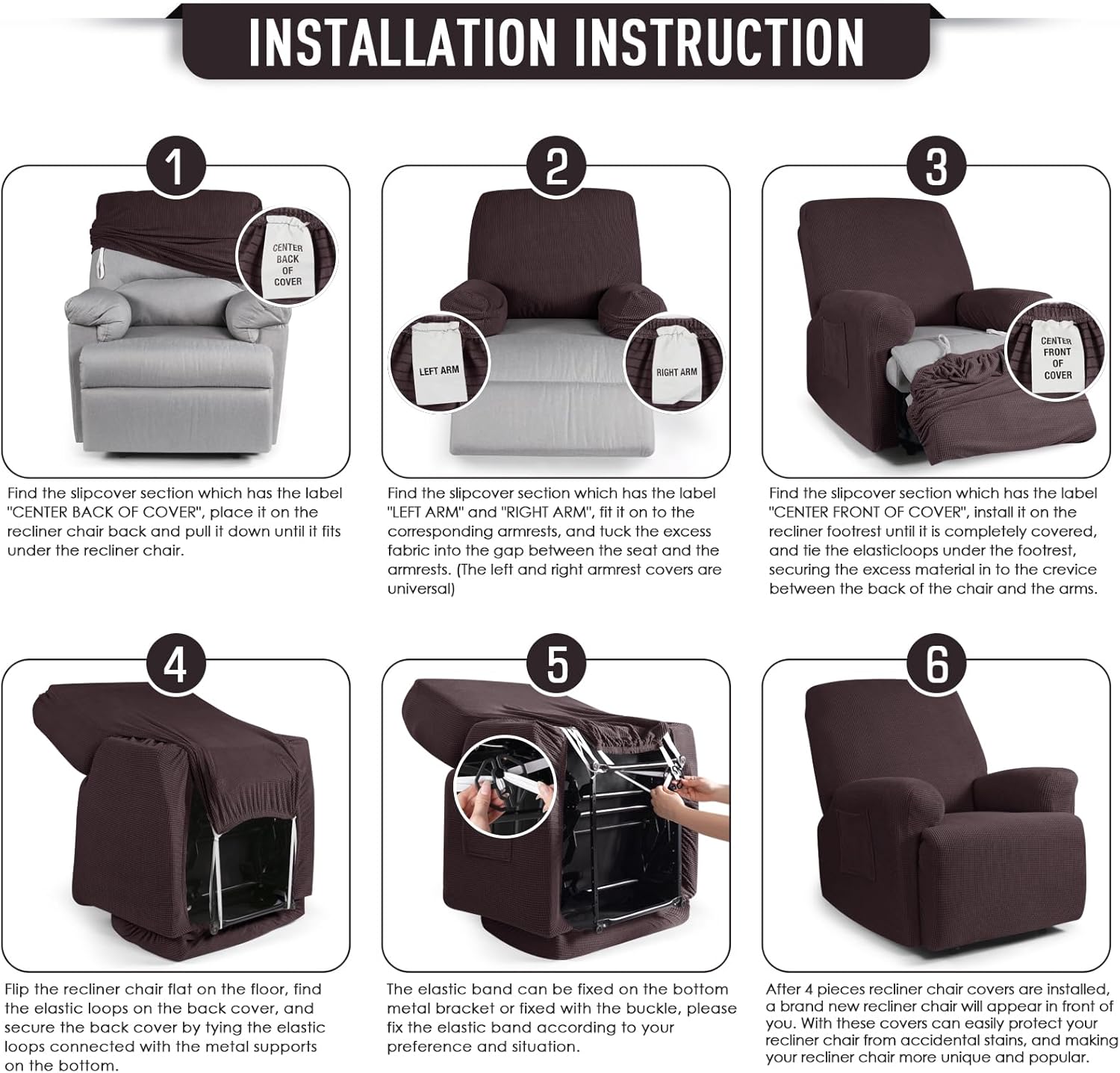 INSTALLATION INSTRUCTION

1

CENTER BACK OF COVER

Find the slipcover section which has the label "CENTER BACK OF COVER", place it on the recliner chair back and pull it down until it fits under the recliner chair.

2

LEFT ARM

RIGHT ARM

Find the slipcover section which has the label "LEFT ARM" and "RIGHT ARM", fit it on to the corresponding armrests, and tuck the excess fabric into the gap between the seat and the armrests. (The left and right armrest covers are universal)

3

CENTER FRONT OF COVER

Find the slipcover section which has the label "CENTER FRONT OF COVER", install it on the recliner footrest until it is completely covered, and tie the elasticloops under the footrest, securing the excess material in to the crevice between the back of the chair and the arms.

4

Flip the recliner chair flat on the floor, find the elastic loops on the back cover, and secure the back cover by tying the elastic loops connected with the metal supports on the bottom.

5

The elastic band can be fixed on the bottom metal bracket or fixed with the buckle, please fix the elastic band according to your preference and situation.

6

After 4 pieces recliner chair covers are installed, a brand new recliner chair will appear in front of you. With these covers can easily protect your recliner chair from accidental stains, and making your recliner chair more unique and popular.