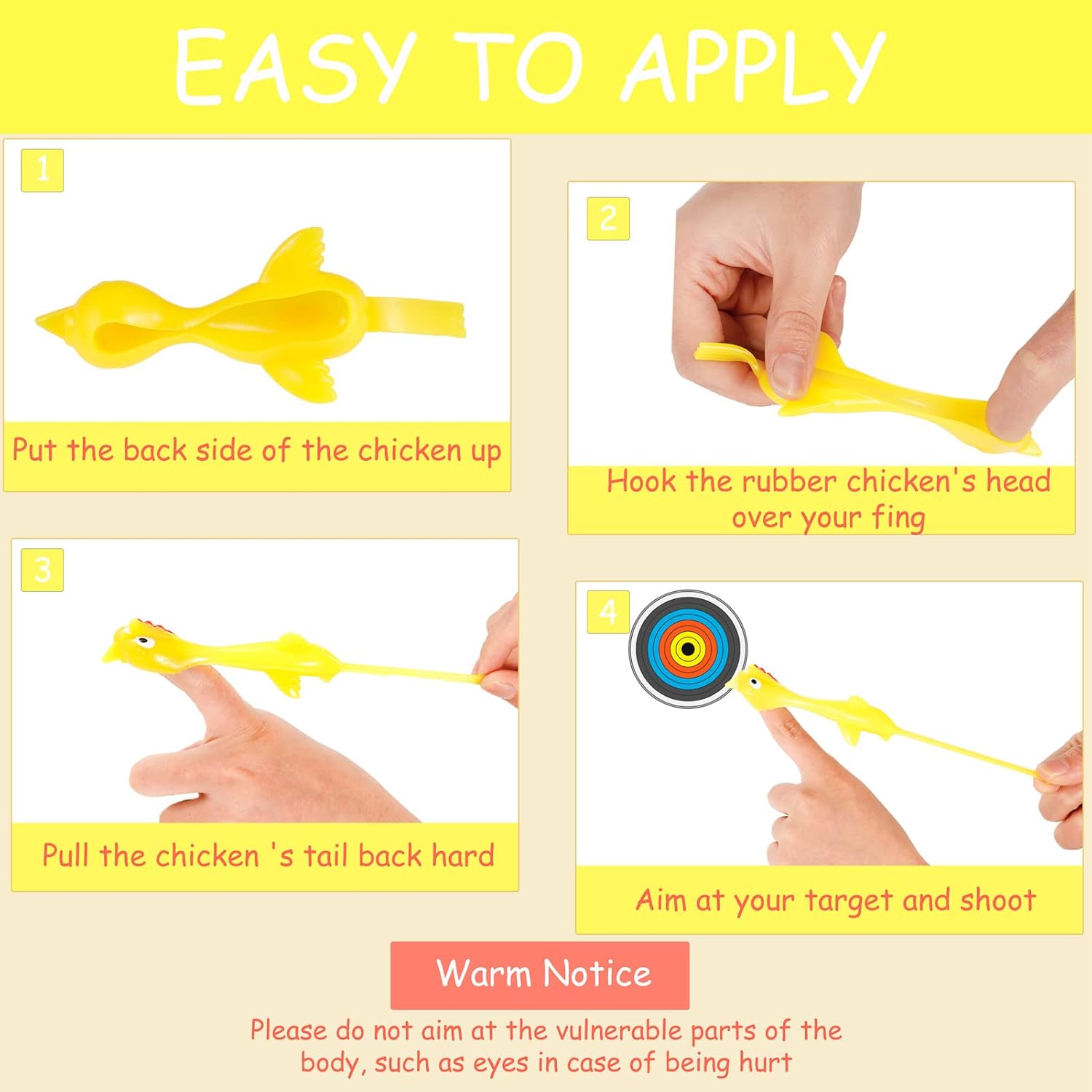 EASY TO APPLY

1

Put the back side of the chicken up

2

Hook the rubber chicken's head over your fing

3

Pull the chicken 's tail back hard

4

Aim at your target and shoot

Warm Notice

Please do not aim at the vulnerable parts of the body, such as eyes in case of being hurt