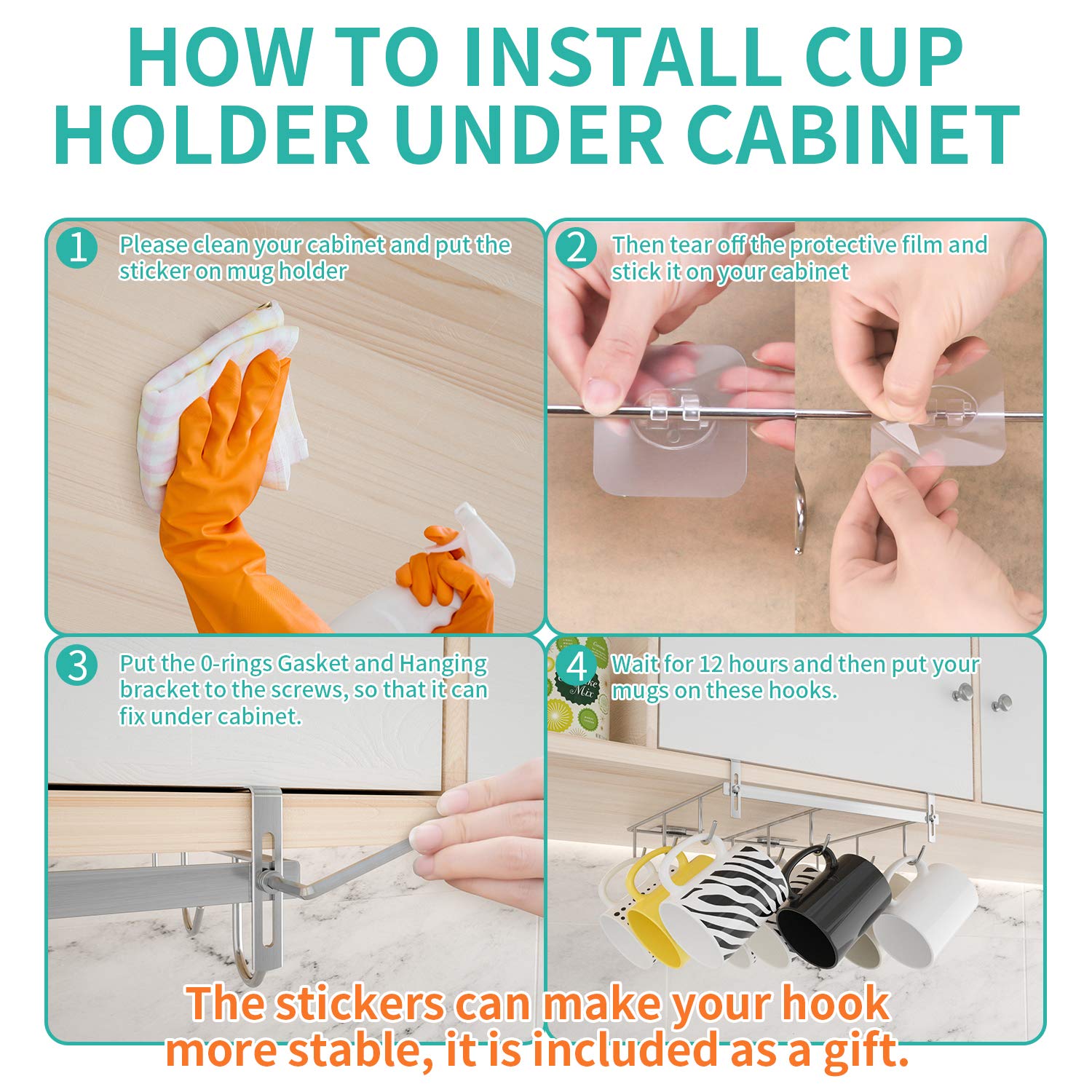 HOW TO INSTALL CUP HOLDER UNDER CABINET

1 Please clean your cabinet and put the sticker on mug holder

2 Then tear off the protective film and stick it on your cabinet

3 Put the 0-rings Gasket and Hanging bracket to the screws, so that it can fix under cabinet.

4 Wait for 12 hours and then put your mugs on these hooks.

The stickers can make your hook more stable, it is included as a gift.