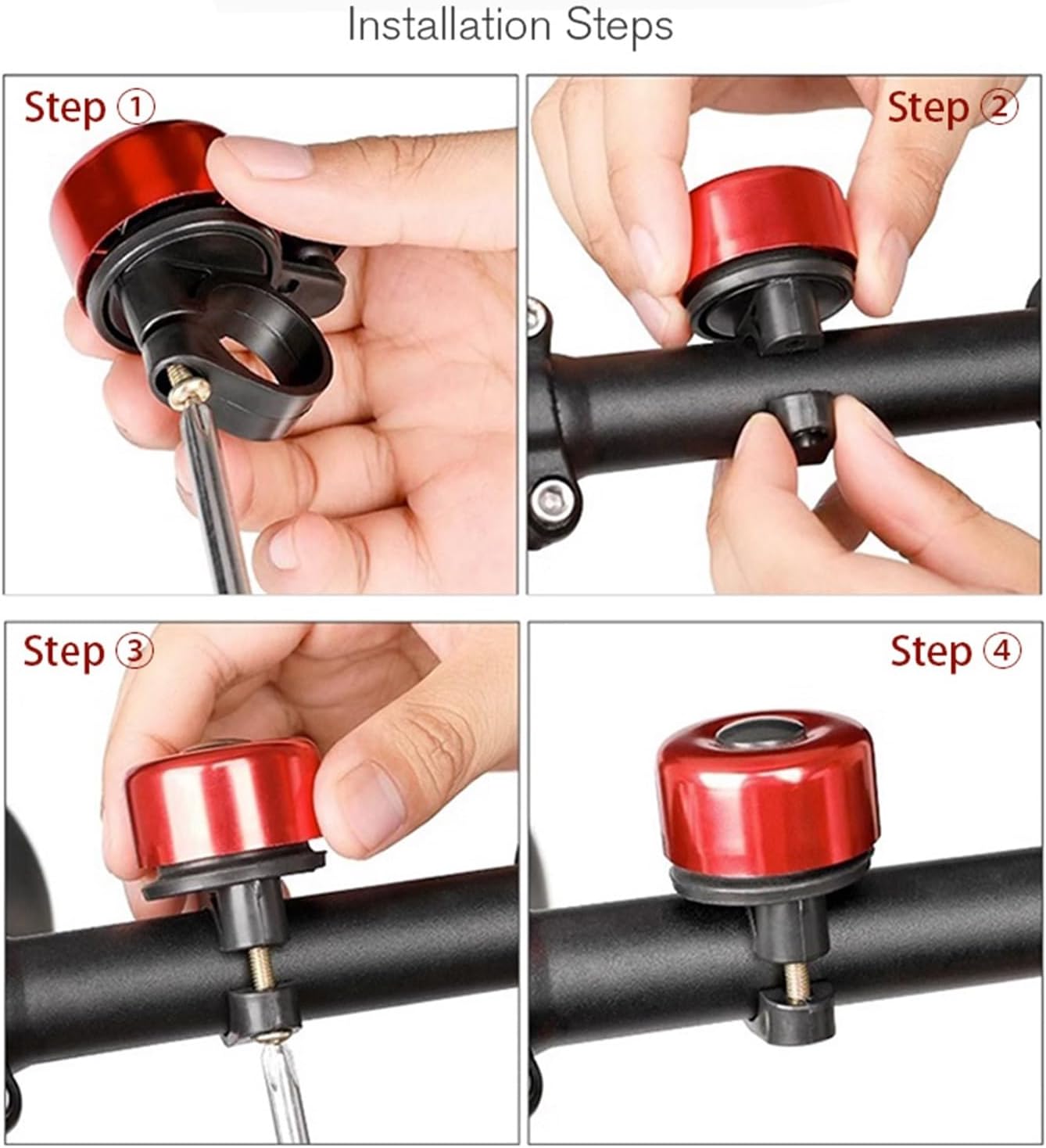 Installation Steps

Step ①

Step ②

Step ③

Step ④