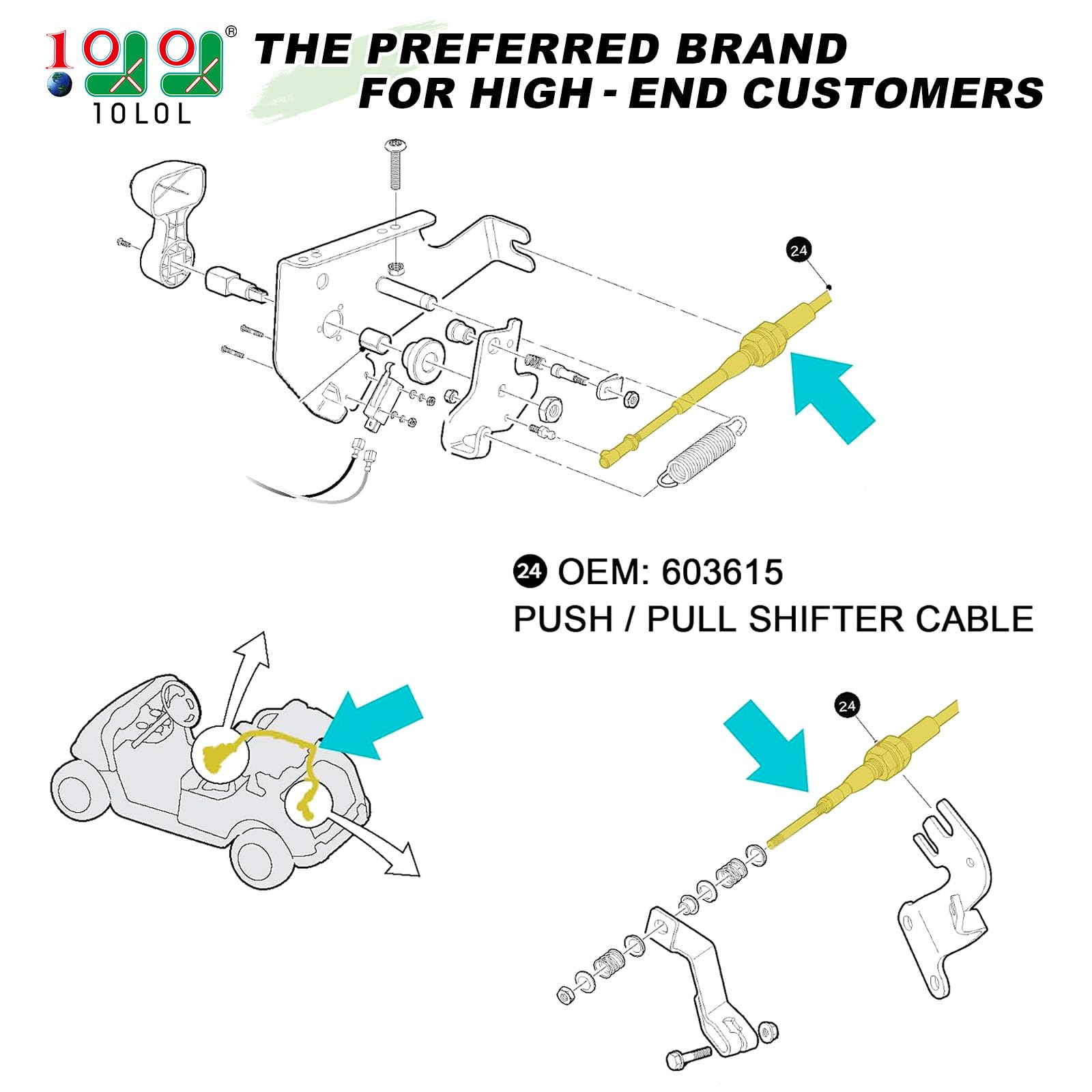 10L0L

THE PREFERRED BRAND FOR HIGH - END CUSTOMERS

24

24 OEM: 603615
PUSH / PULL SHIFTER CABLE

24