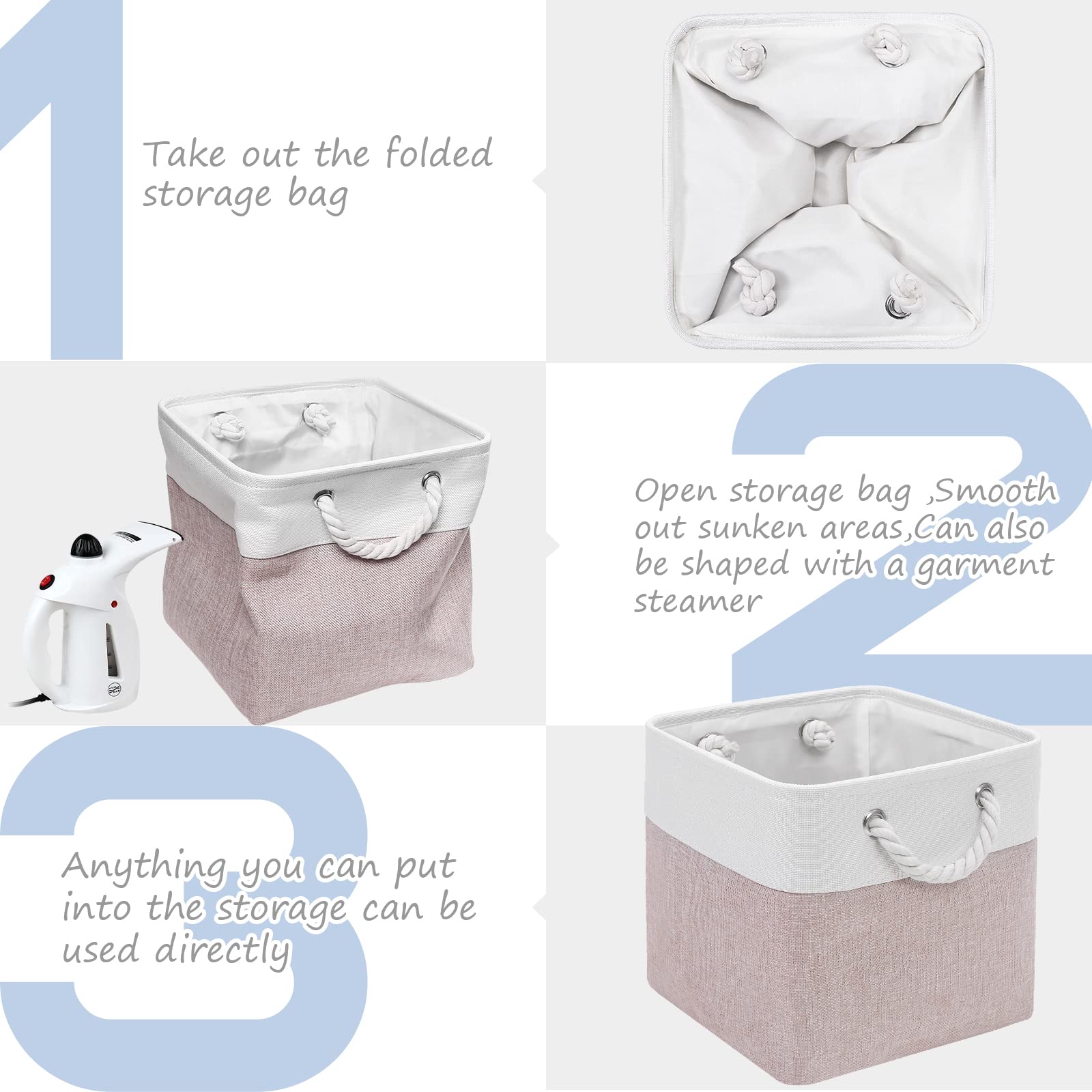 1

Take out the folded storage bag

2

Open storage bag ,Smooth out sunken areas,Can also be shaped with a garment steamer

3

Anything you can put into the storage can be used directly