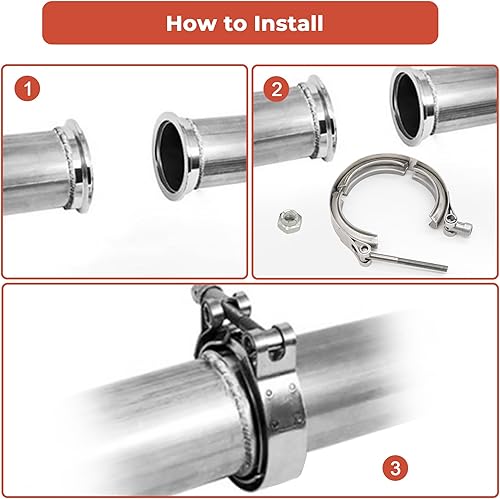 How to Install

1

2

3