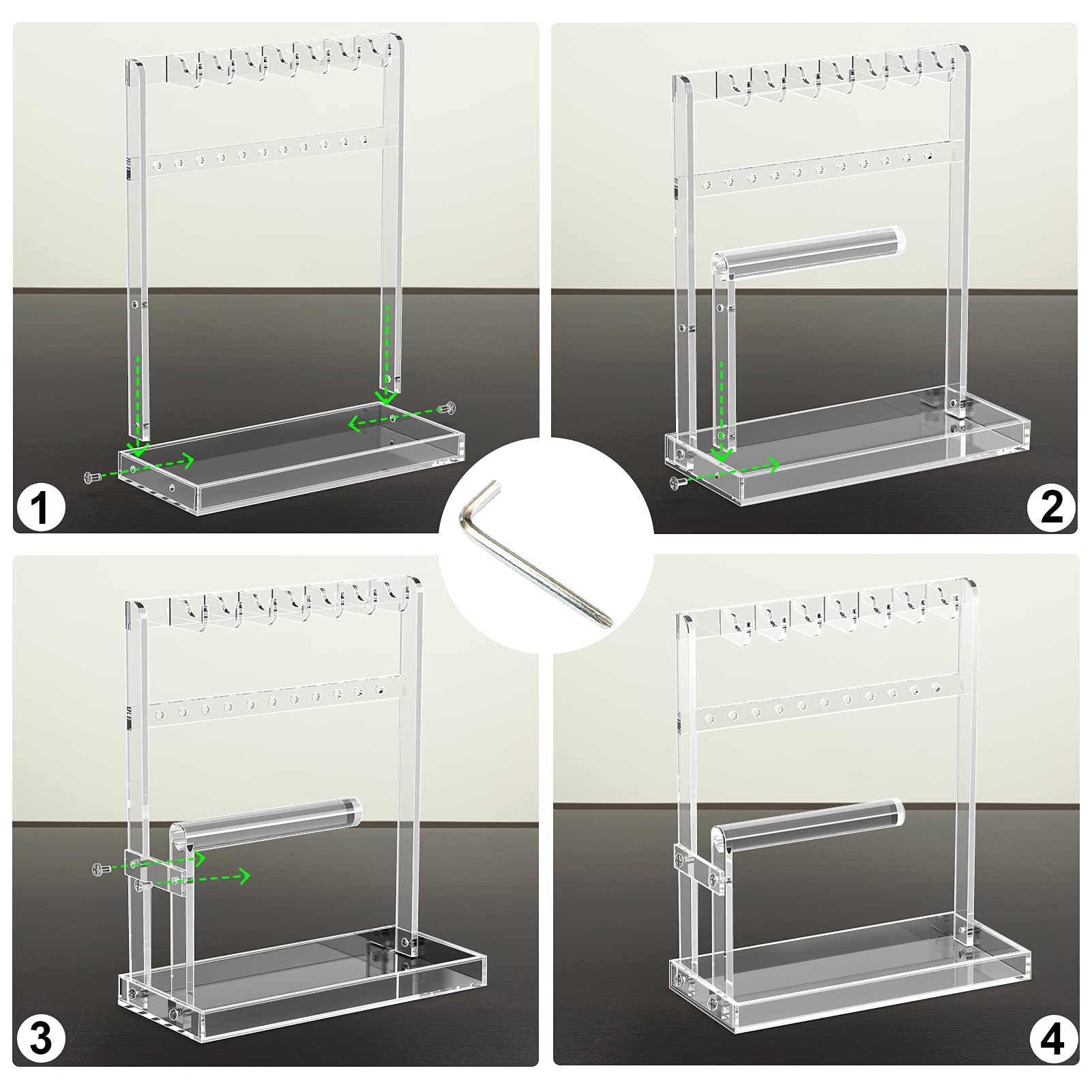 1

2

3

4