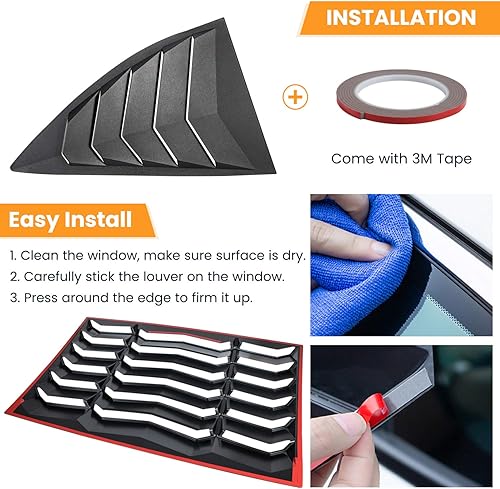 INSTALLATION

+

Come with 3M Tape

Easy Install

1. Clean the window, make sure surface is dry.
2. Carefully stick the louver on the window.
3. Press around the edge to firm it up.