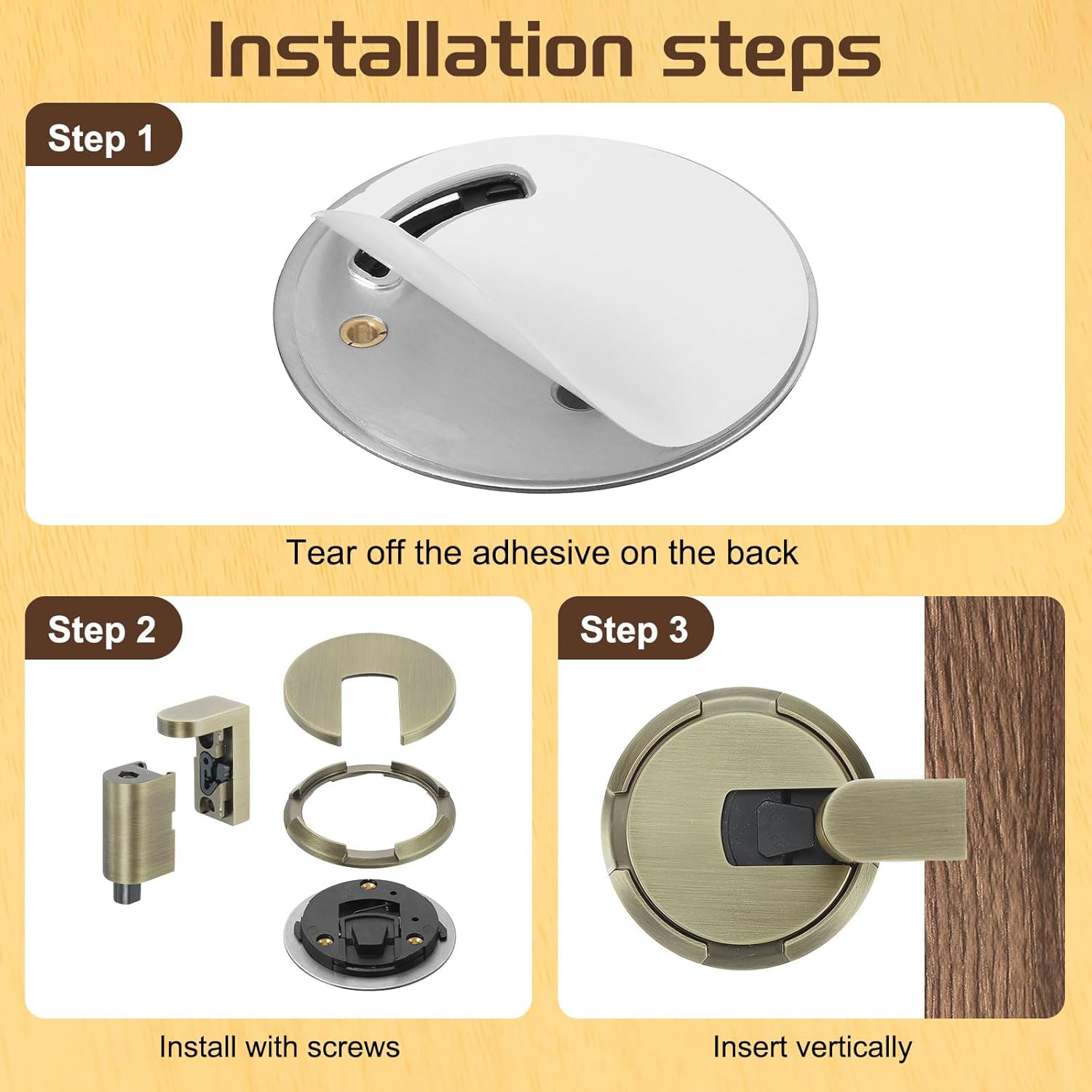 Installation steps

Step 1

Tear off the adhesive on the back

Step 2

Install with screws

Step 3

Insert vertically