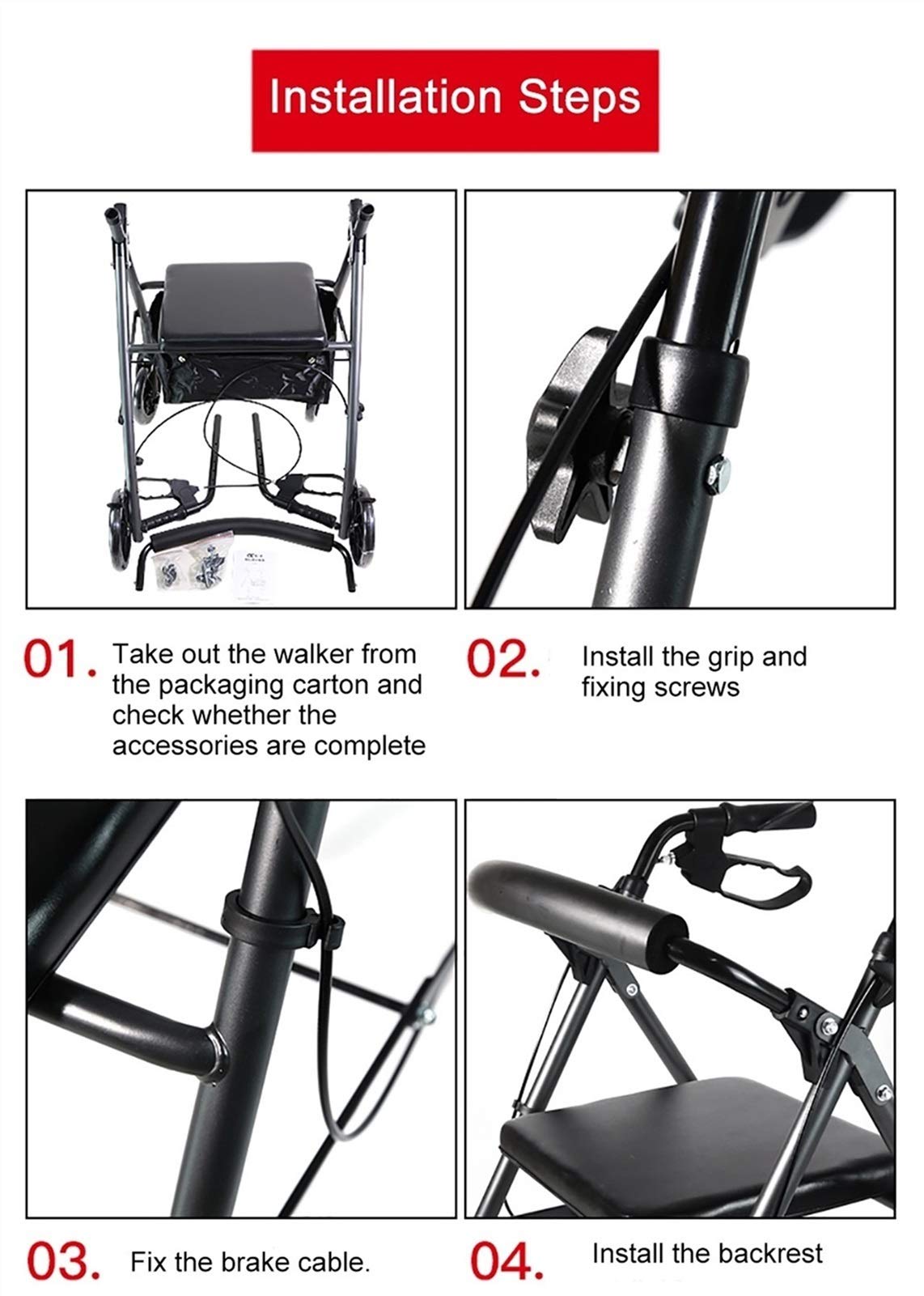 Installation Steps

01. Take out the walker from the packaging carton and check whether the accessories are complete

02. Install the grip and fixing screws

03. Fix the brake cable.

04. Install the backrest