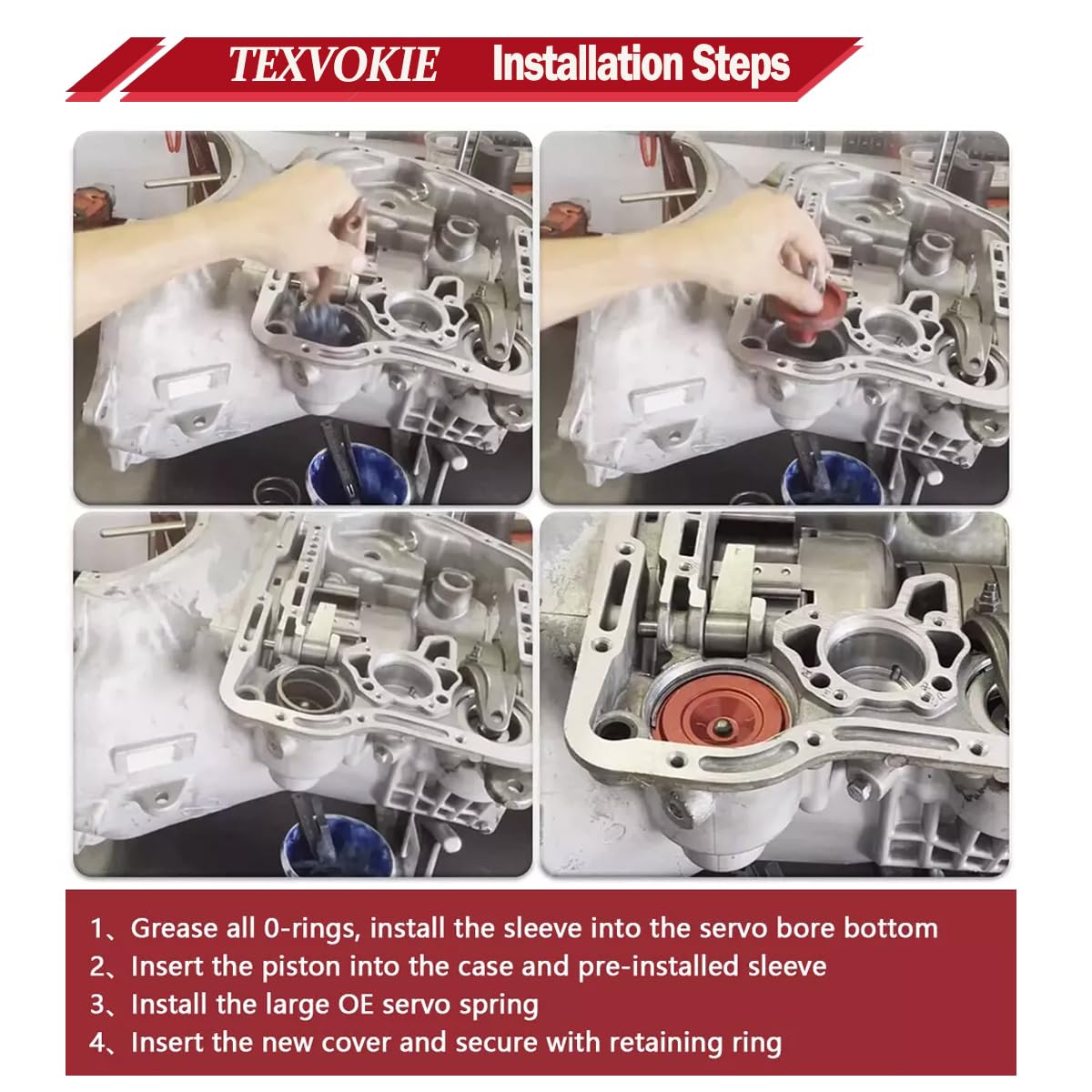 TEXVOKIE Installation Steps

1、Grease all 0-rings, install the sleeve into the servo bore bottom
2、Insert the piston into the case and pre-installed sleeve
3、Install the large OE servo spring
4、Insert the new cover and secure with retaining ring