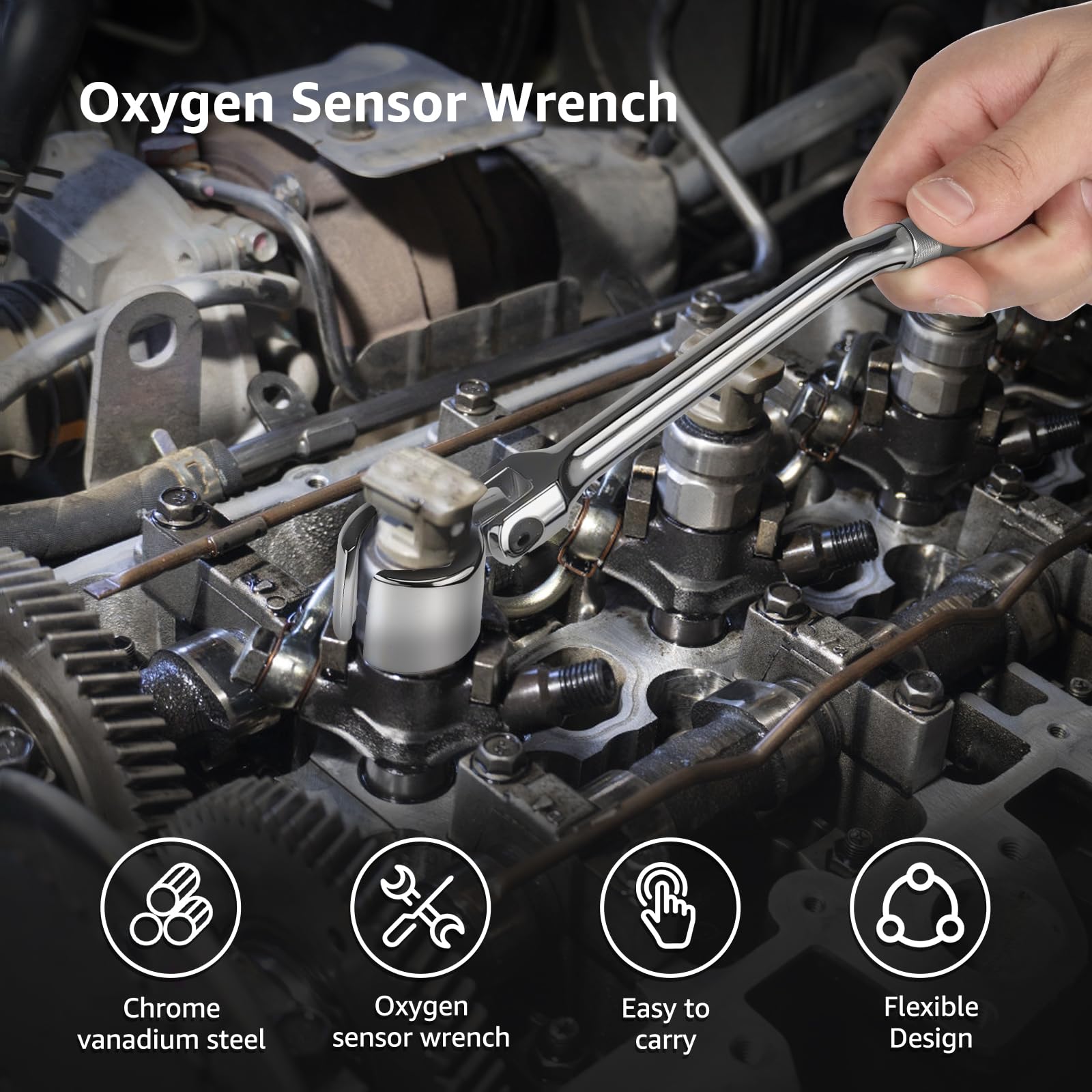 Oxygen Sensor Wrench

Chrome vanadium steel

Oxygen sensor wrench

Easy to carry

Flexible Design