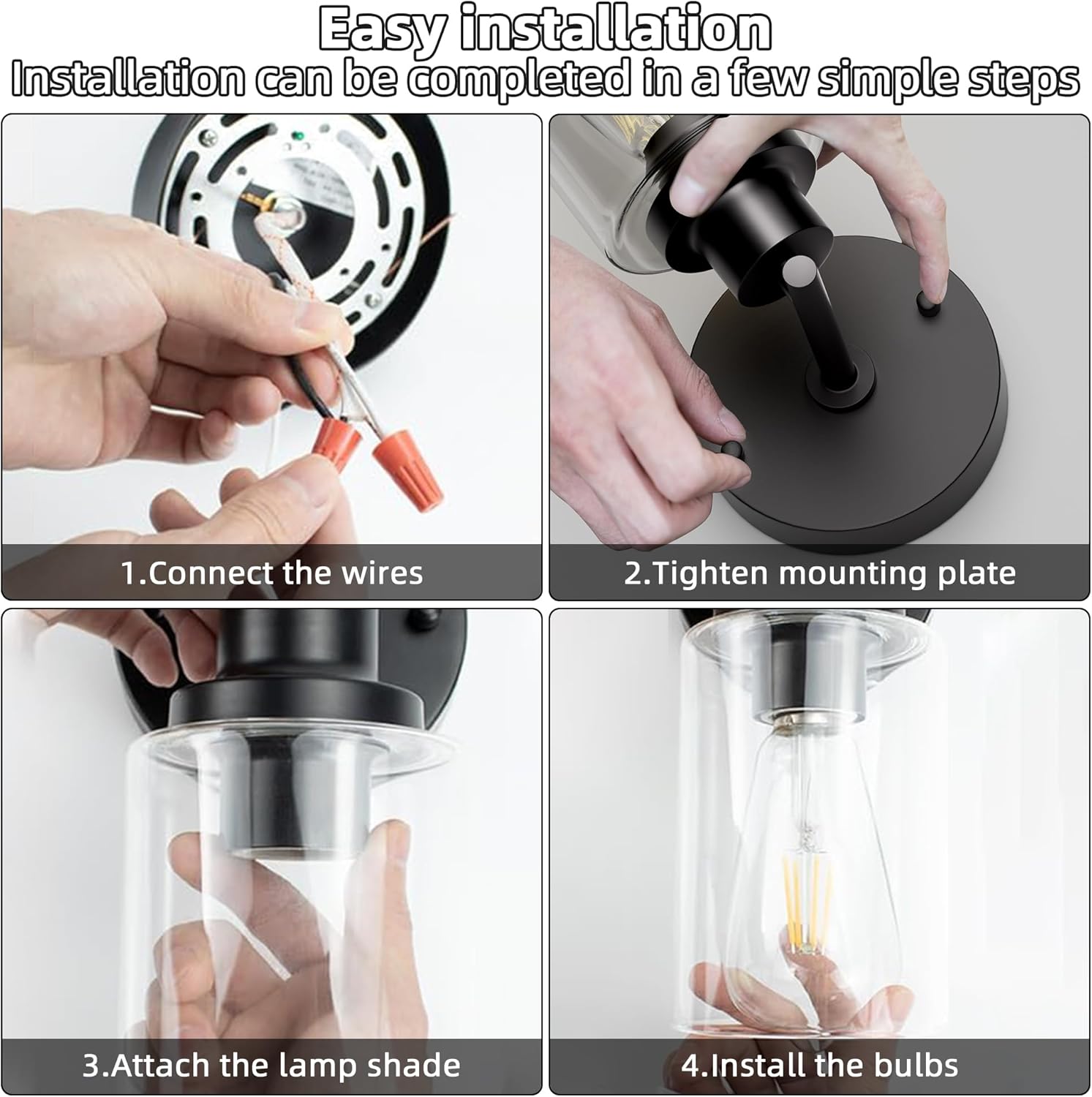 Easy installation
Installation can be completed in a few simple steps

1.Connect the wires

2.Tighten mounting plate

3.Attach the lamp shade

4.Install the bulbs