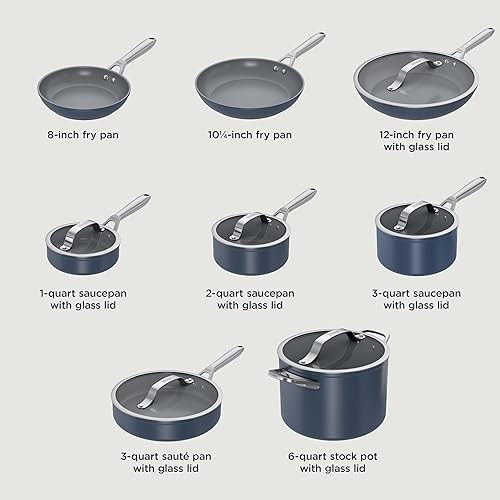 8-inch fry pan

10¼-inch fry pan

12-inch fry pan with glass lid

1-quart saucepan with glass lid

2-quart saucepan with glass lid

3-quart saucepan with glass lid

3-quart sauté pan with glass lid

6-quart stock pot with glass lid