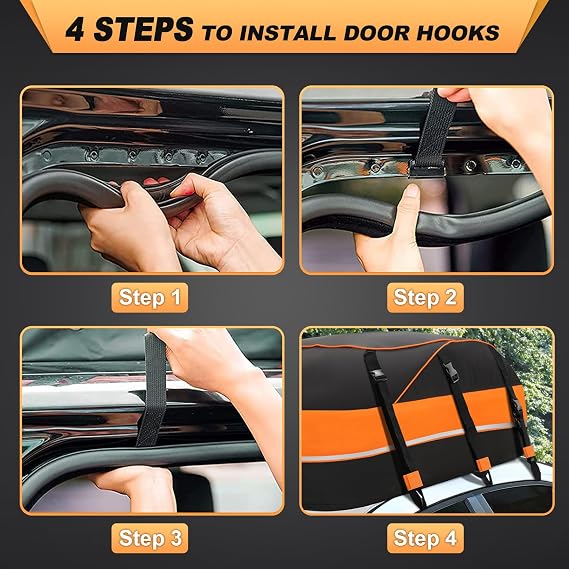 4 STEPS TO INSTALL DOOR HOOKS

Step 1

Step 2

Step 3

Step 4