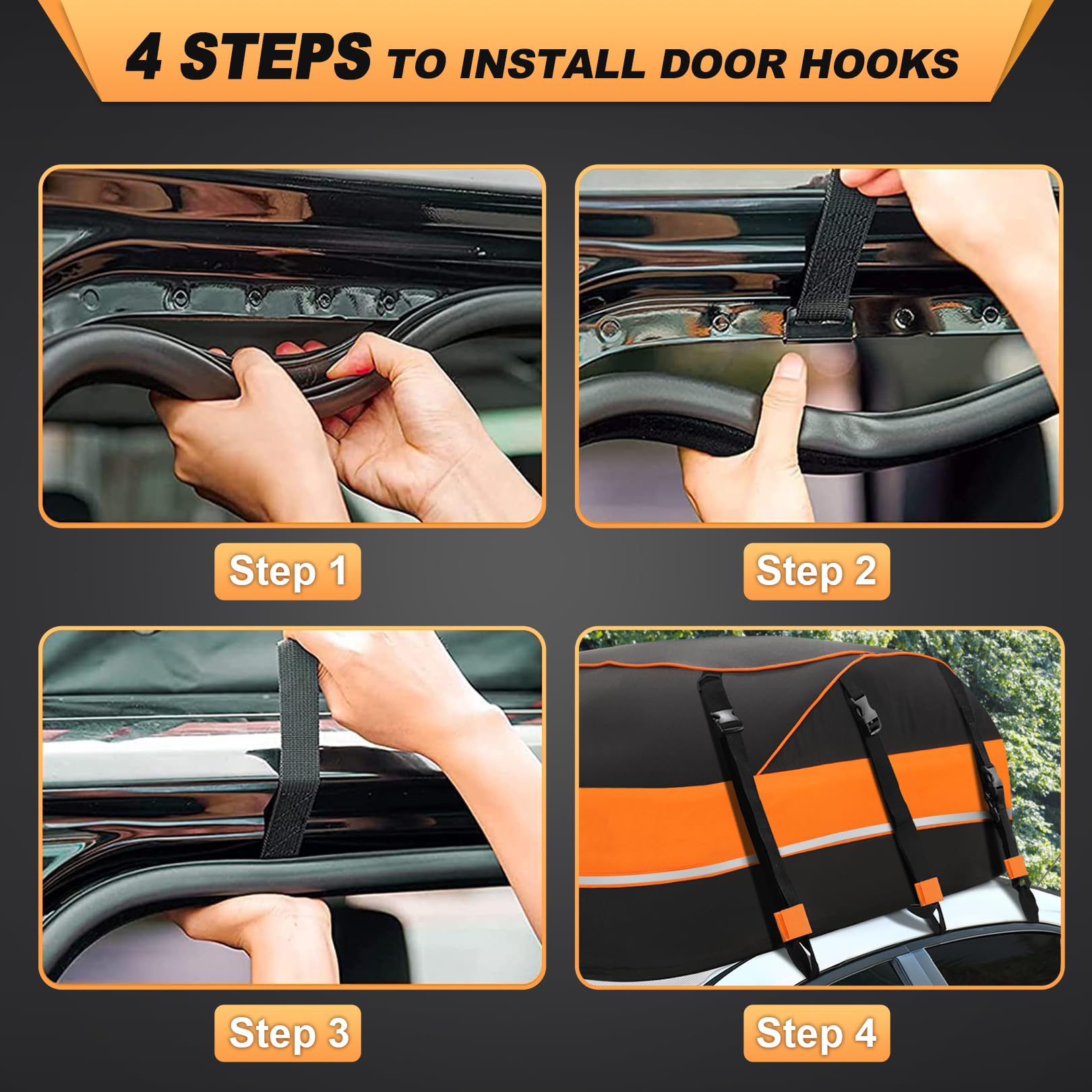 4 STEPS TO INSTALL DOOR HOOKS

Step 1

Step 2

Step 3

Step 4