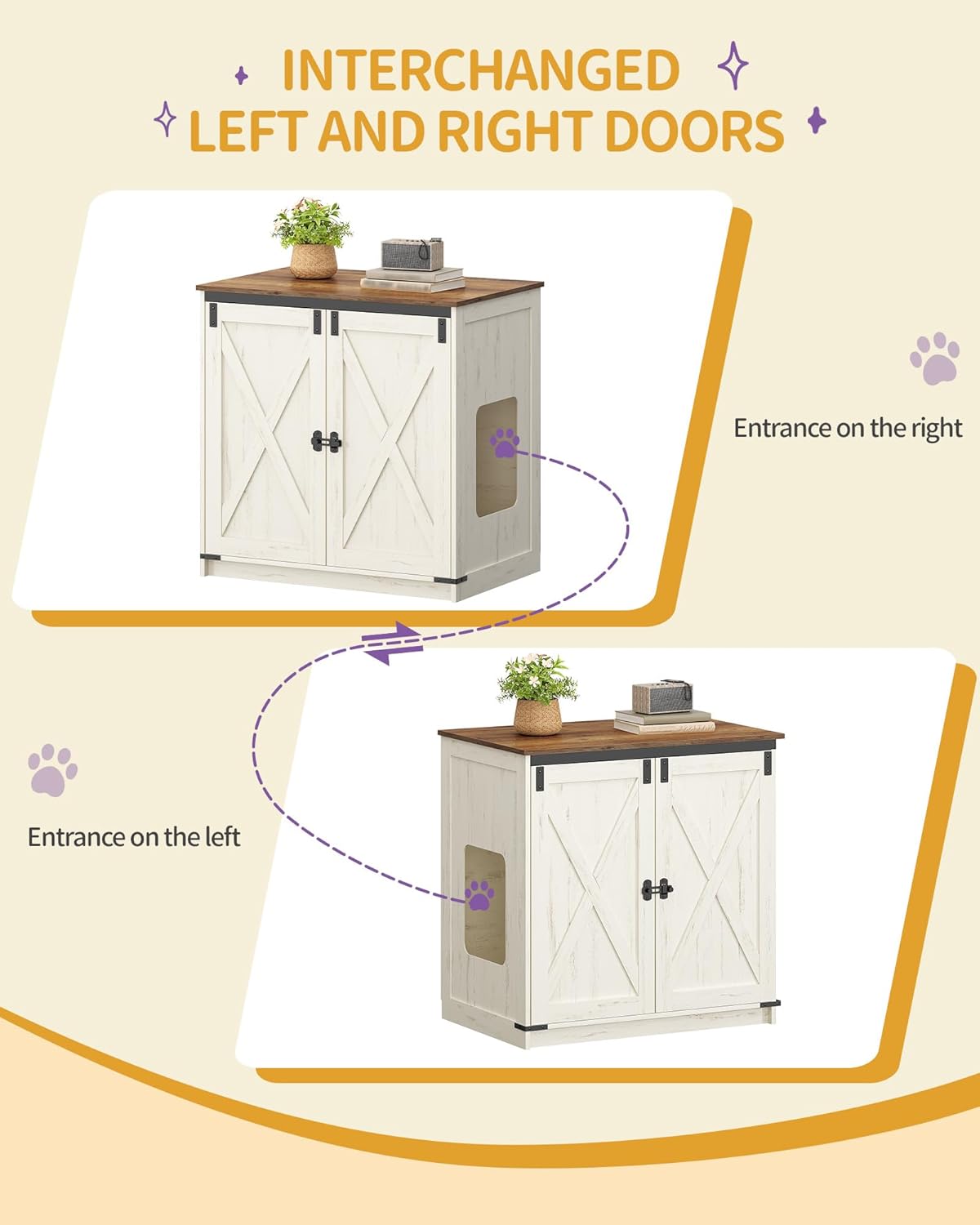 INTERCHANGED
LEFT AND RIGHT DOORS

Entrance on the right

Entrance on the left