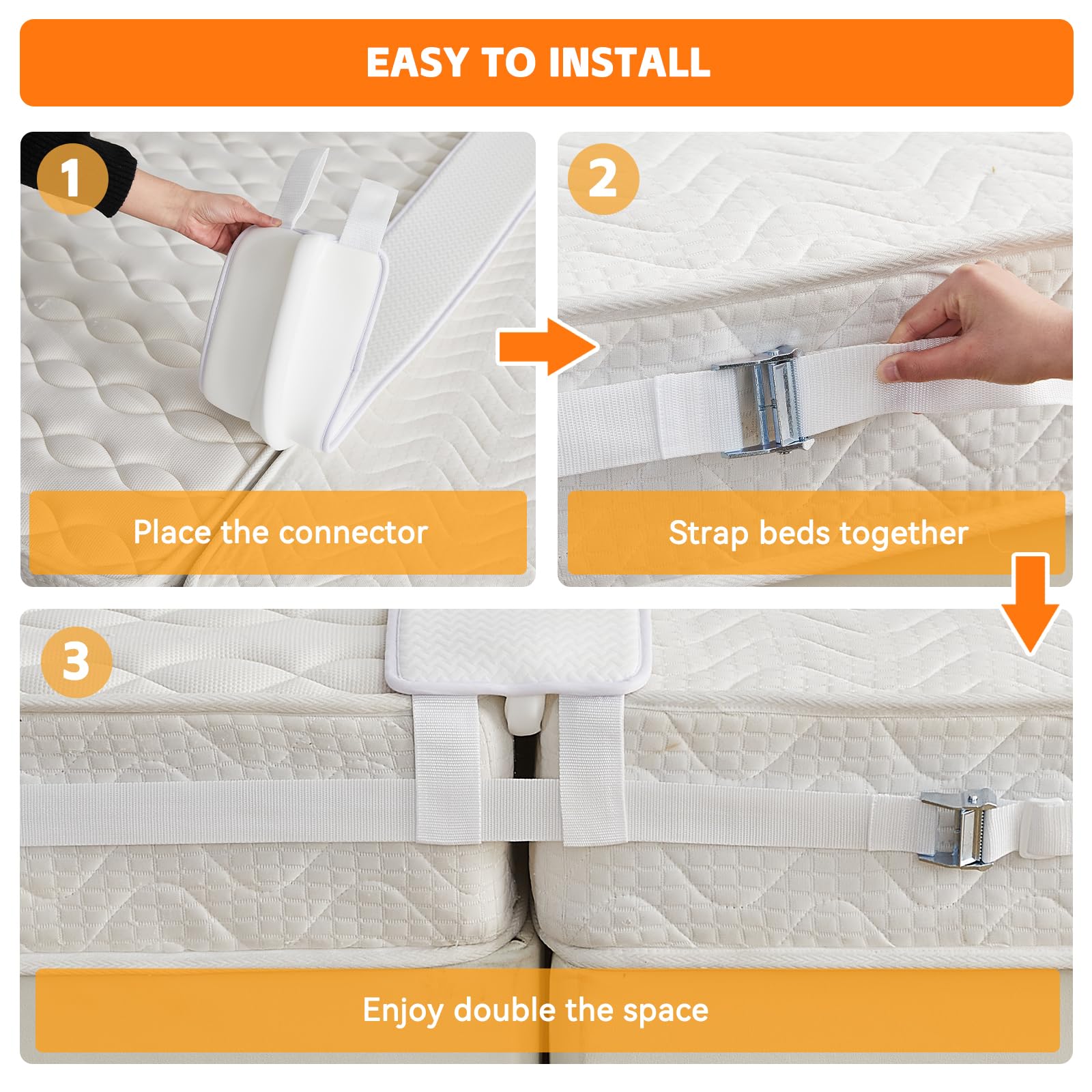 EASY TO INSTALL

1

Place the connector

2

Strap beds together

3

Enjoy double the space