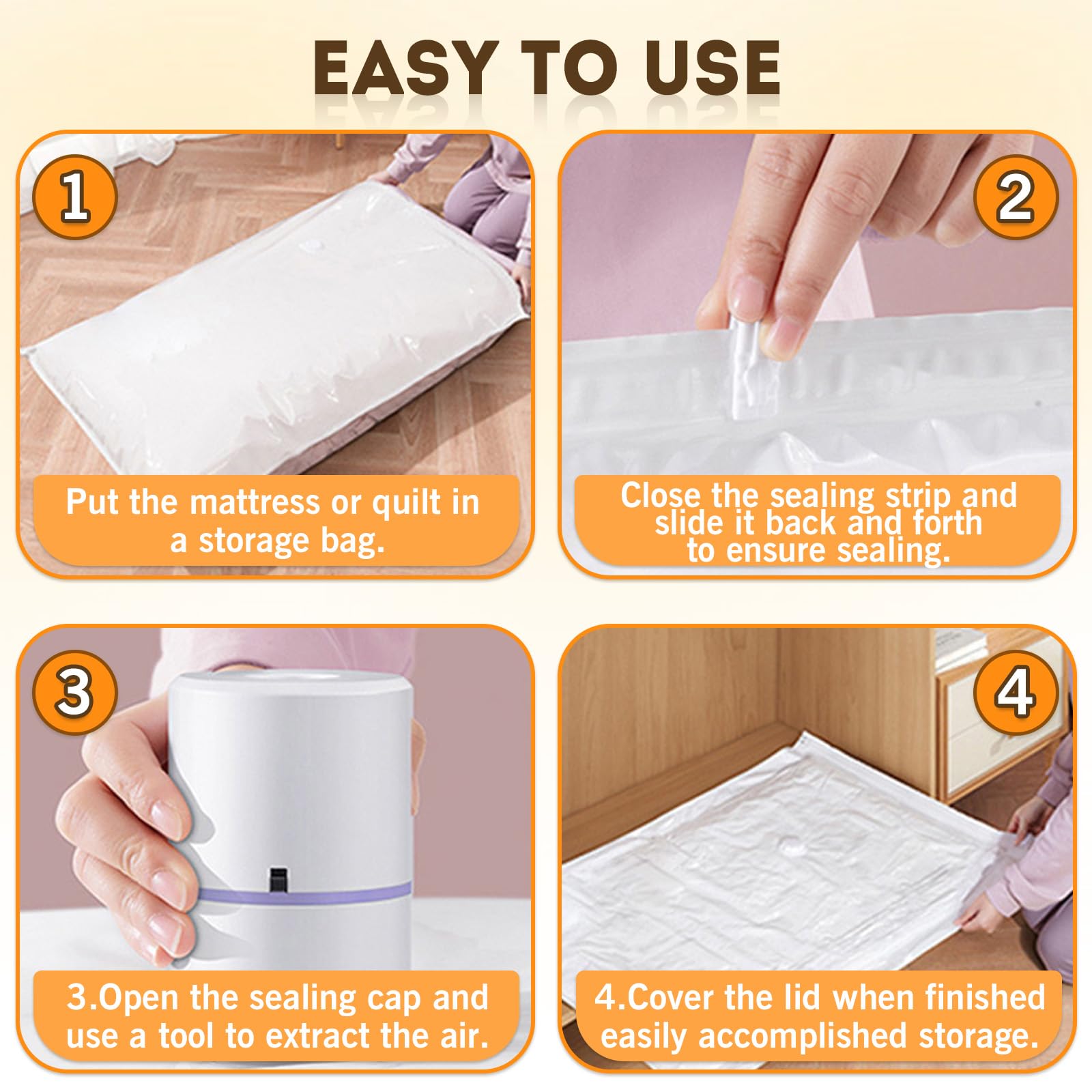 EASY TO USE

1

Put the mattress or quilt in a storage bag.

2

Close the sealing strip and slide it back and forth to ensure sealing.

3

3.Open the sealing cap and use a tool to extract the air.

4

4.Cover the lid when finished easily accomplished storage.