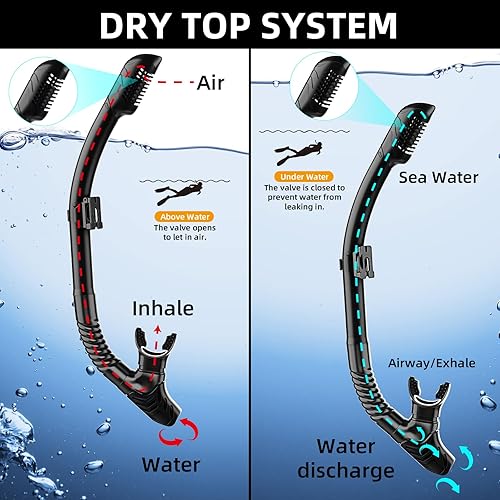 DRY TOP SYSTEM

Air

Above Water
The valve opens to let in air.

Inhale

Water

Under Water
The valve is closed to prevent water from leaking in.

Sea Water

Airway/Exhale

Water discharge