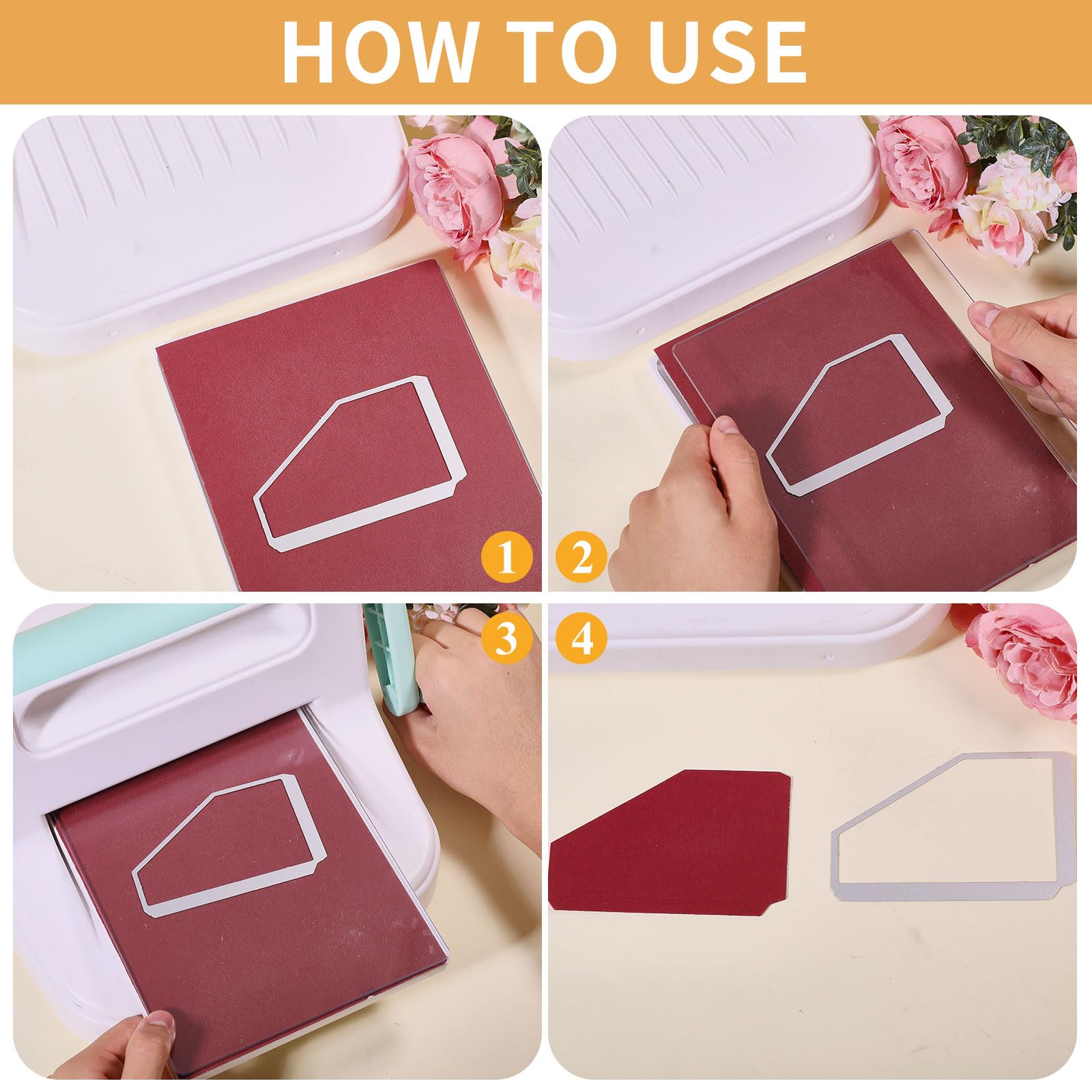 HOW TO USE

1

2

3

4