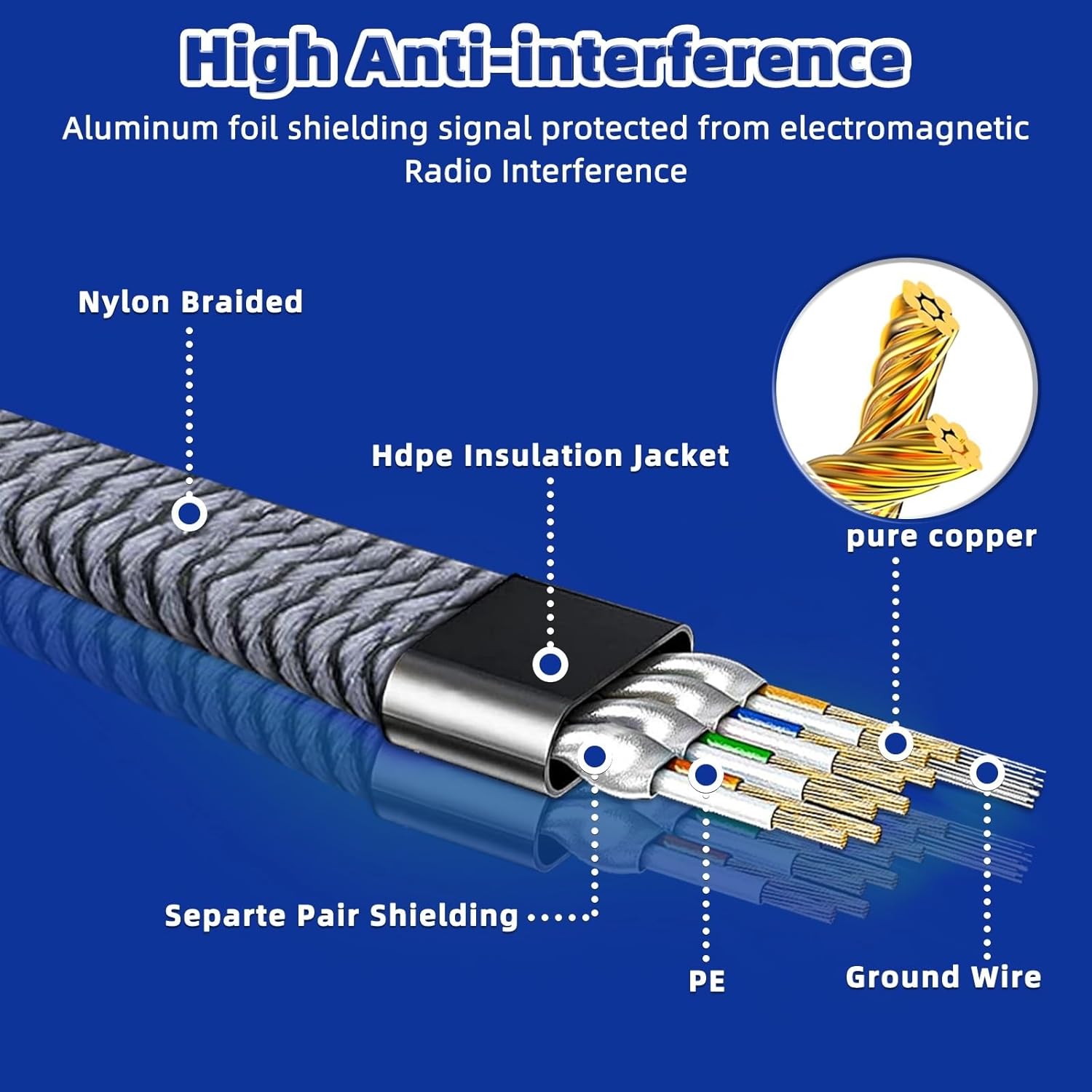 High Anti-interference
Aluminum foil shielding signal protected from electromagnetic Radio Interference

Nylon Braided

Hdpe Insulation Jacket

pure copper

Separte Pair Shielding

PE

Ground Wire