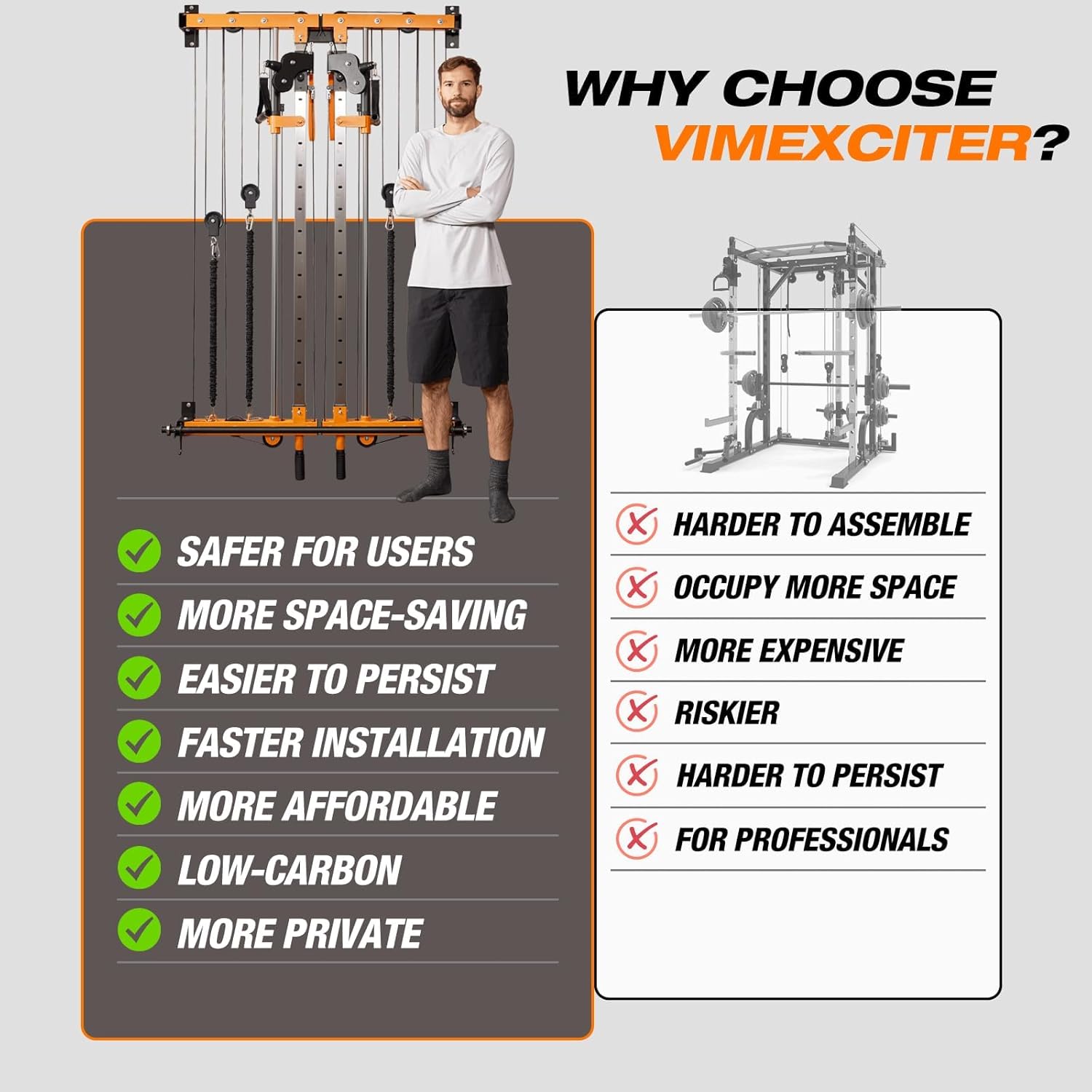 WHY CHOOSE VIMEXCITER?

SAFER FOR USERS
MORE SPACE-SAVING
EASIER TO PERSIST
FASTER INSTALLATION
MORE AFFORDABLE
LOW-CARBON
MORE PRIVATE

HARDER TO ASSEMBLE
OCCUPY MORE SPACE
MORE EXPENSIVE
RISKIER
HARDER TO PERSIST
FOR PROFESSIONALS