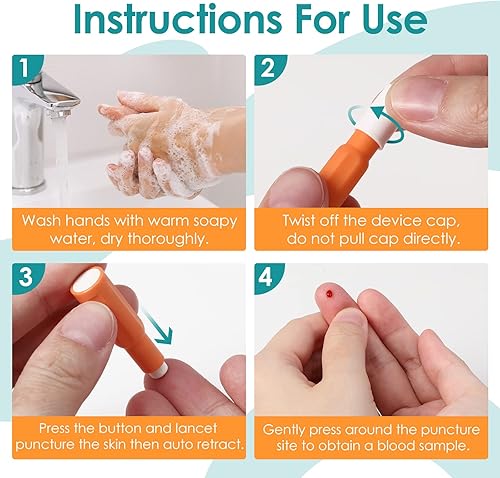 Instructions For Use

1

Wash hands with warm soapy water, dry thoroughly.

2

Twist off the device cap, do not pull cap directly.

3

Press the button and lancet puncture the skin then auto retract.

4

Gently press around the puncture site to obtain a blood sample.