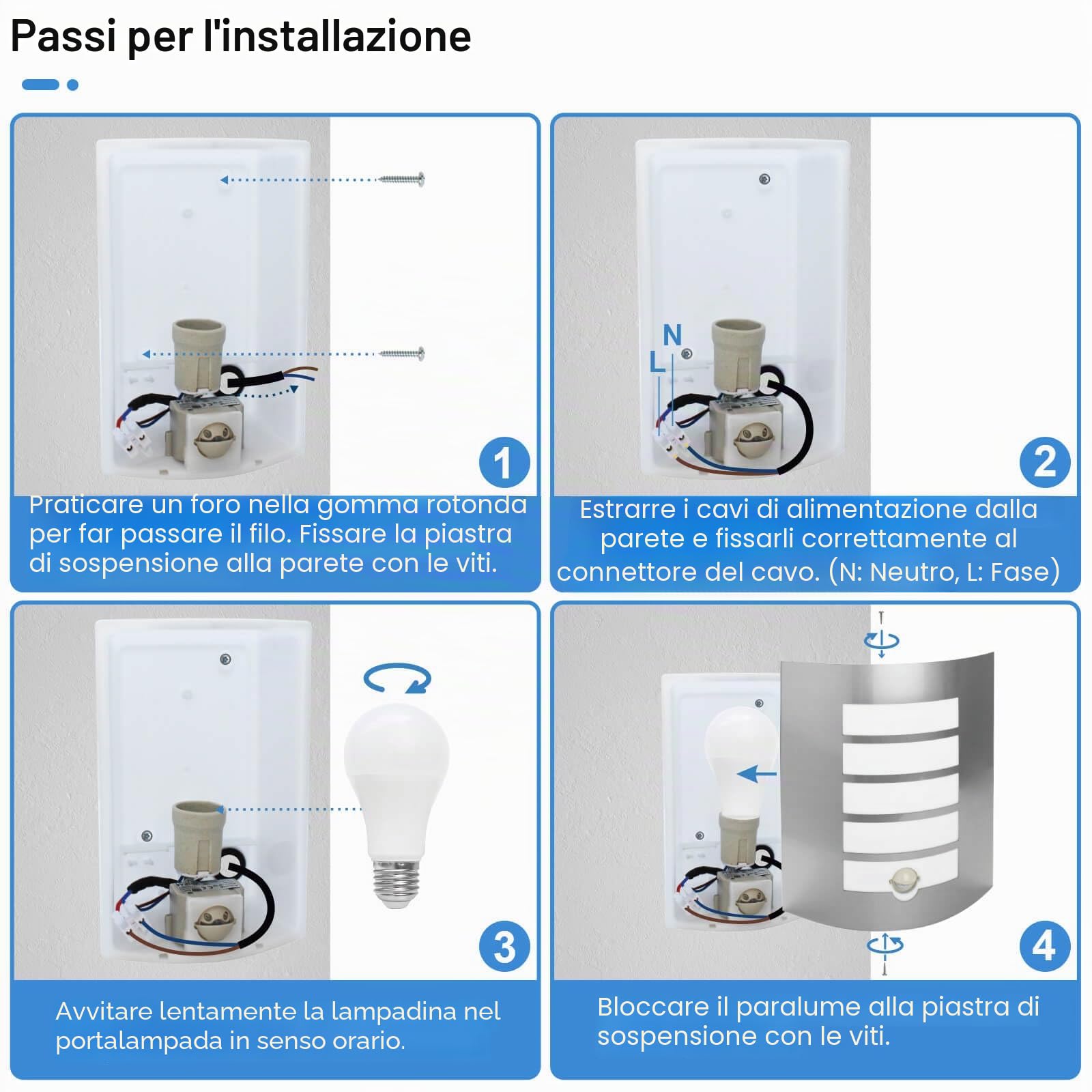 Passi per l'installazione

1

Praticare un foro nella gomma rotonda per far passare il filo. Fissare la piastra di sospensione alla parete con le viti.

N
L

2

Estrarre i cavi di alimentazione dalla parete e fissarli correttamente al connettore del cavo. (N: Neutro, L: Fase)

3

Avvitare lentamente la lampadina nel portalampada in senso orario.

4

Bloccare il paralume alla piastra di sospensione con le viti.