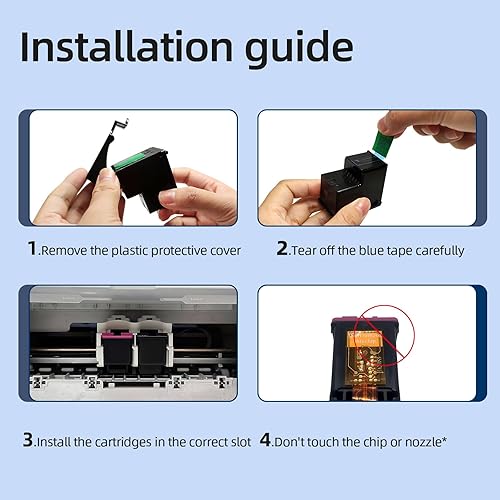 Installation guide

1.Remove the plastic protective cover

2.Tear off the blue tape carefully

3.Install the cartridges in the correct slot

4.Don't touch the chip or nozzle*