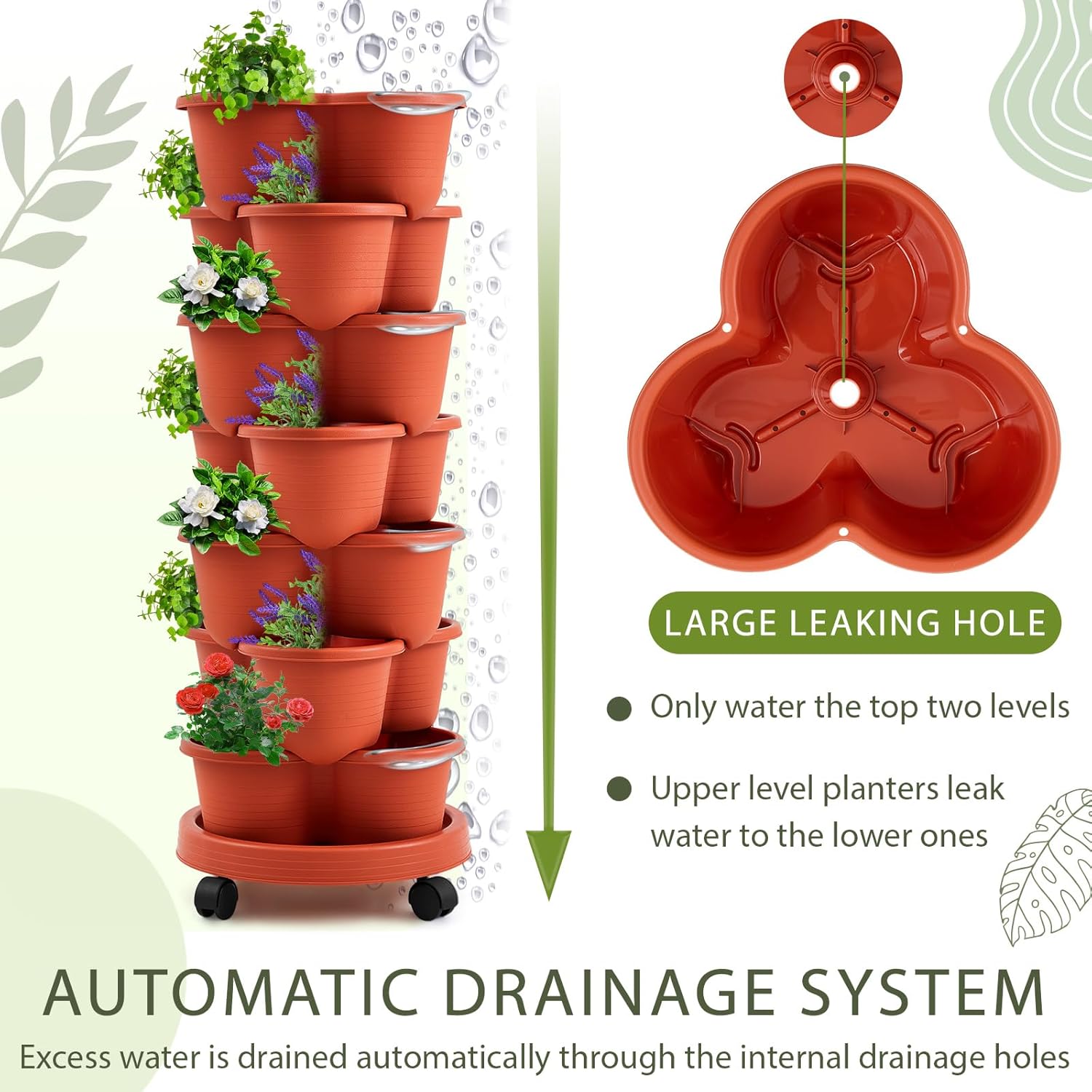 LARGE LEAKING HOLE

Only water the top two levels

Upper level planters leak water to the lower ones

AUTOMATIC DRAINAGE SYSTEM

Excess water is drained automatically through the internal drainage holes