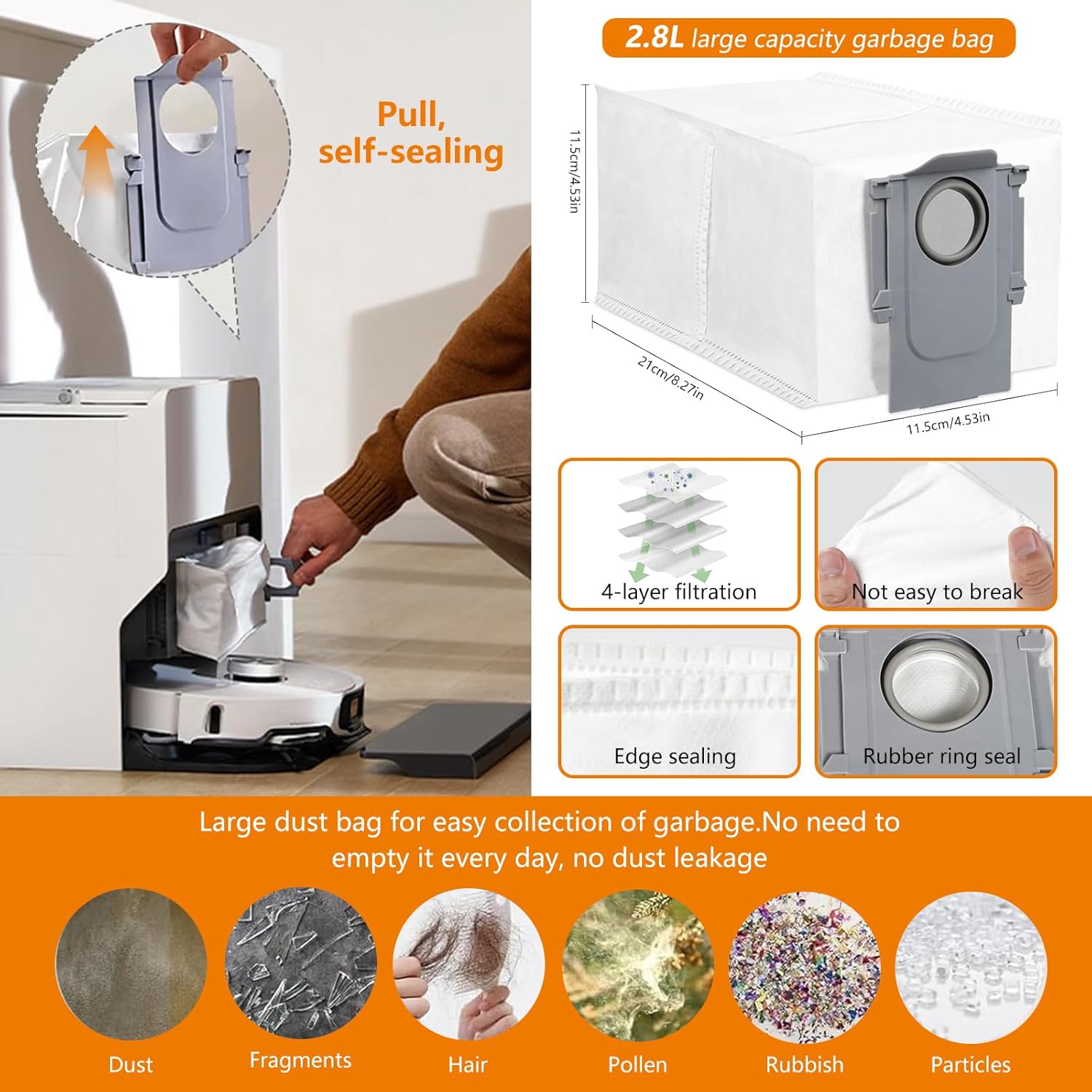 Pull, self-sealing

2.8L large capacity garbage bag

11.5cm/4.53in

21cm/8.27in

11.5cm/4.53in

4-layer filtration

Not easy to break

Edge sealing

Rubber ring seal

Large dust bag for easy collection of garbage.No need to empty it every day, no dust leakage

Dust

Fragments

Hair

Pollen

Rubbish

Particles