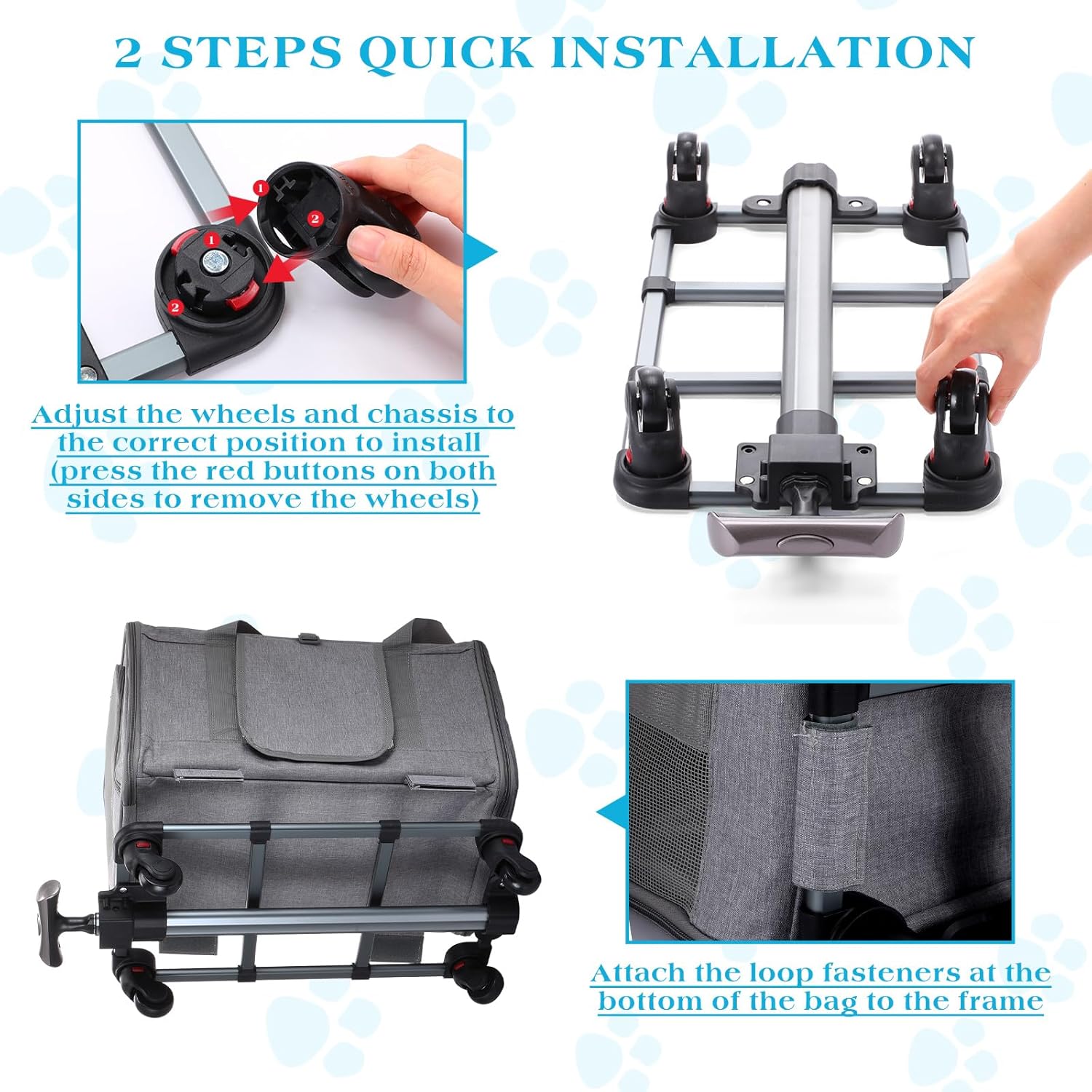 2 STEPS QUICK INSTALLATION

1
2
1
2

Adjust the wheels and chassis to the correct position to install (press the red buttons on both sides to remove the wheels)

Attach the loop fasteners at the bottom of the bag to the frame