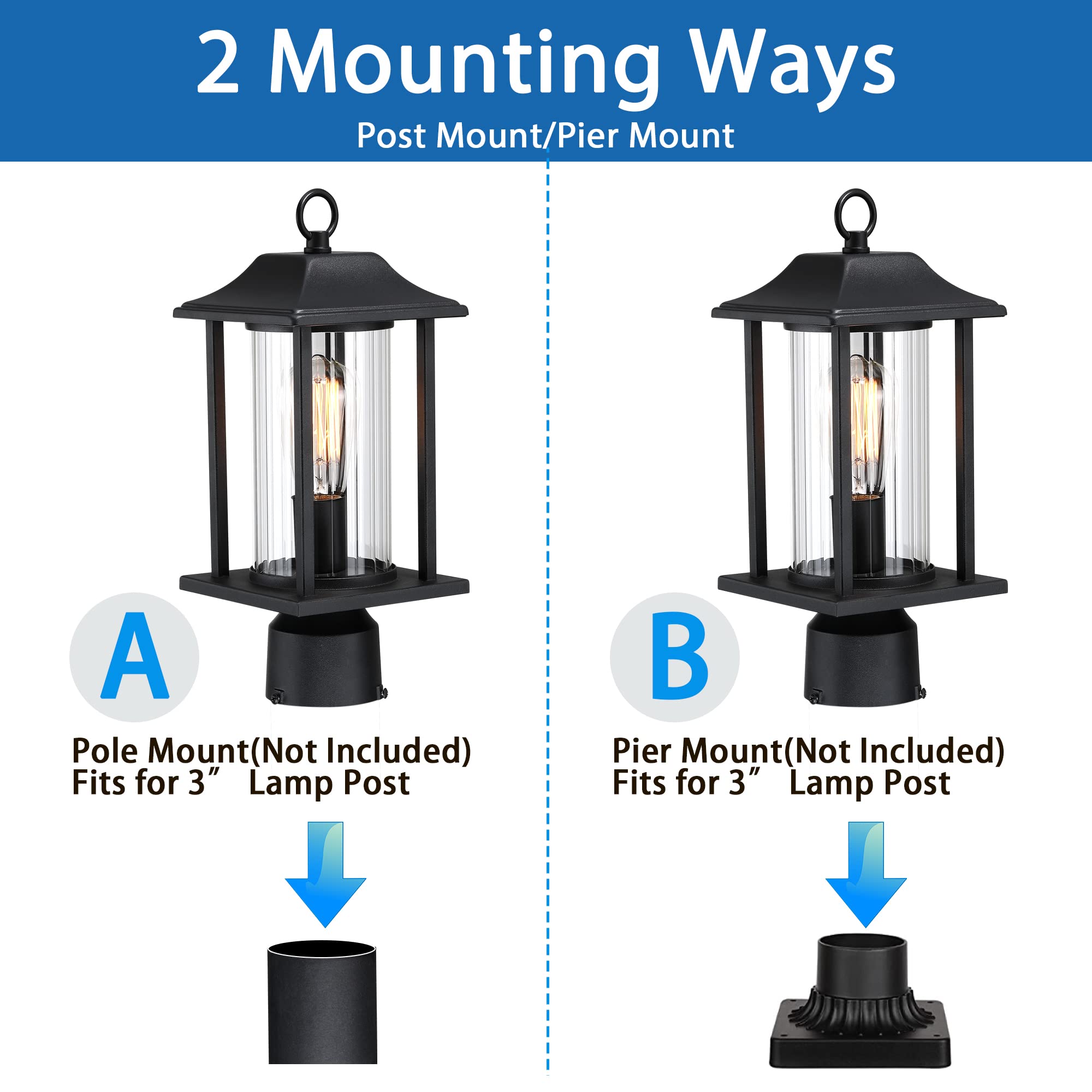 2 Mounting Ways

Post Mount/Pier Mount

A

Pole Mount(Not Included)
Fits for 3”  Lamp Post

B

Pier Mount(Not Included)
Fits for 3”  Lamp Post