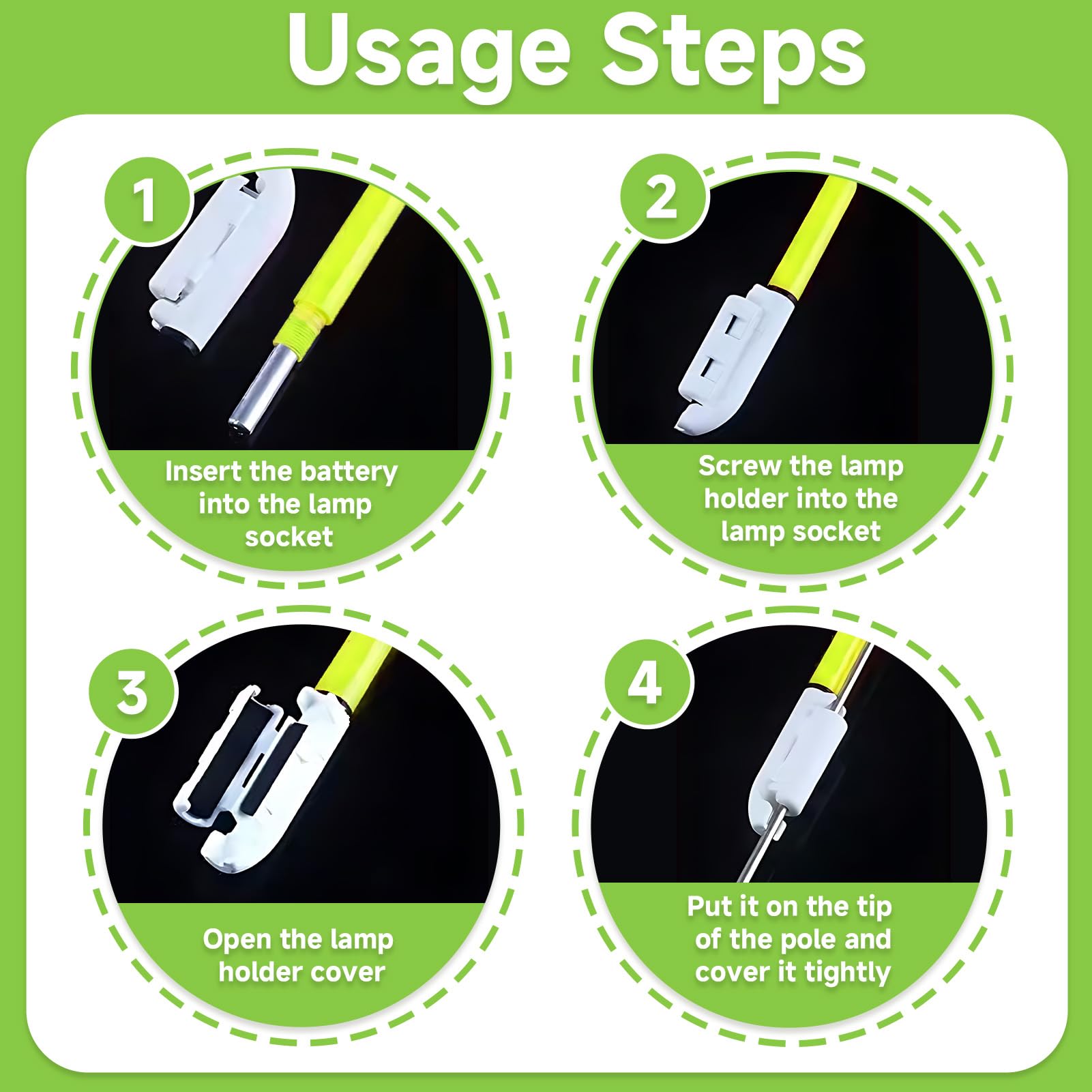 Usage Steps

1

Insert the battery into the lamp socket

2

Screw the lamp holder into the lamp socket

3

Open the lamp holder cover

4

Put it on the tip of the pole and cover it tightly