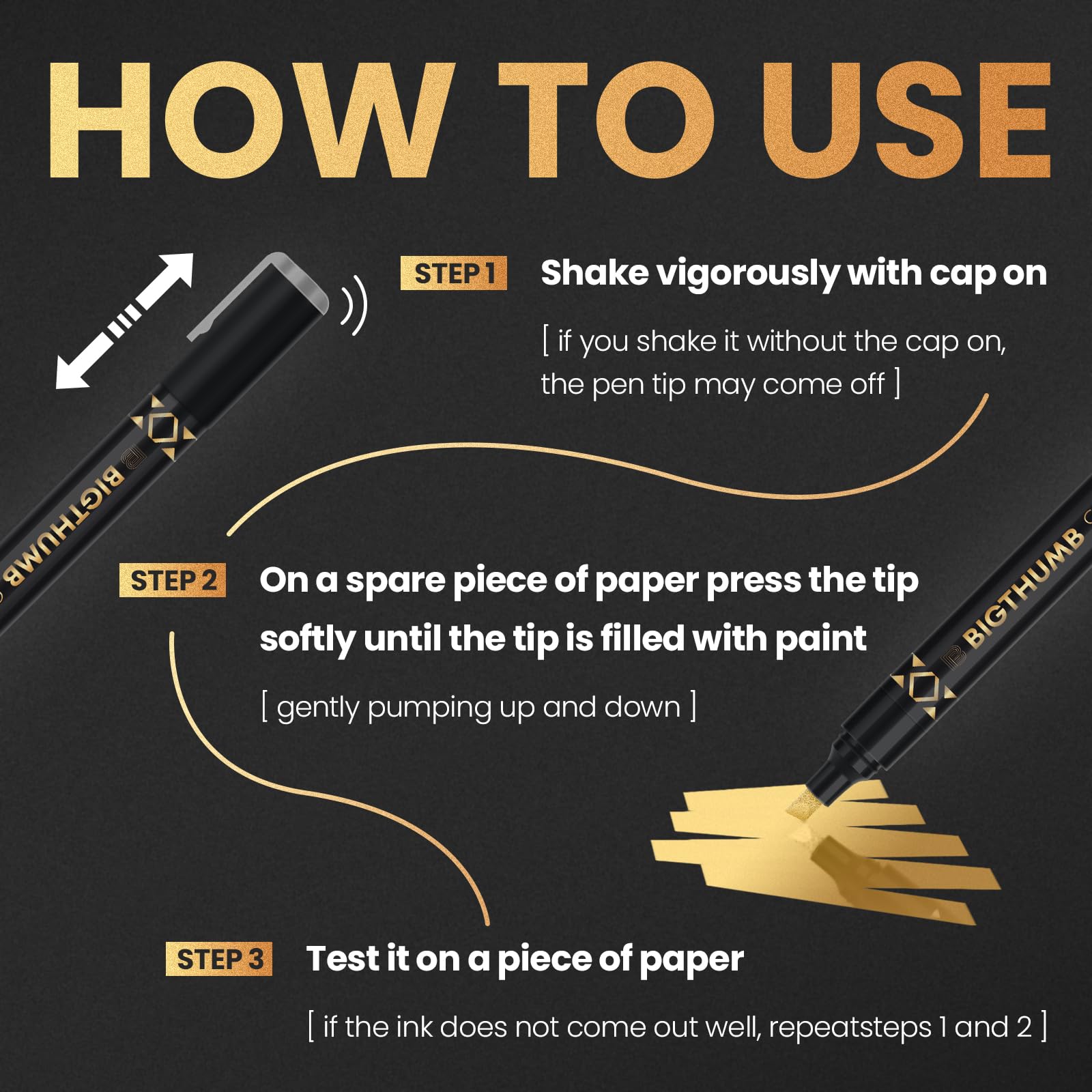 HOW TO USE

STEP 1 Shake vigorously with cap on

[ if you shake it without the cap on, the pen tip may come off ]

BIGTHUMB

STEP 2 On a spare piece of paper press the tip softly until the tip is filled with paint

[ gently pumping up and down ]

BIGTHUMB

STEP 3 Test it on a piece of paper

[ if the ink does not come out well, repeatsteps 1 and 2 ]