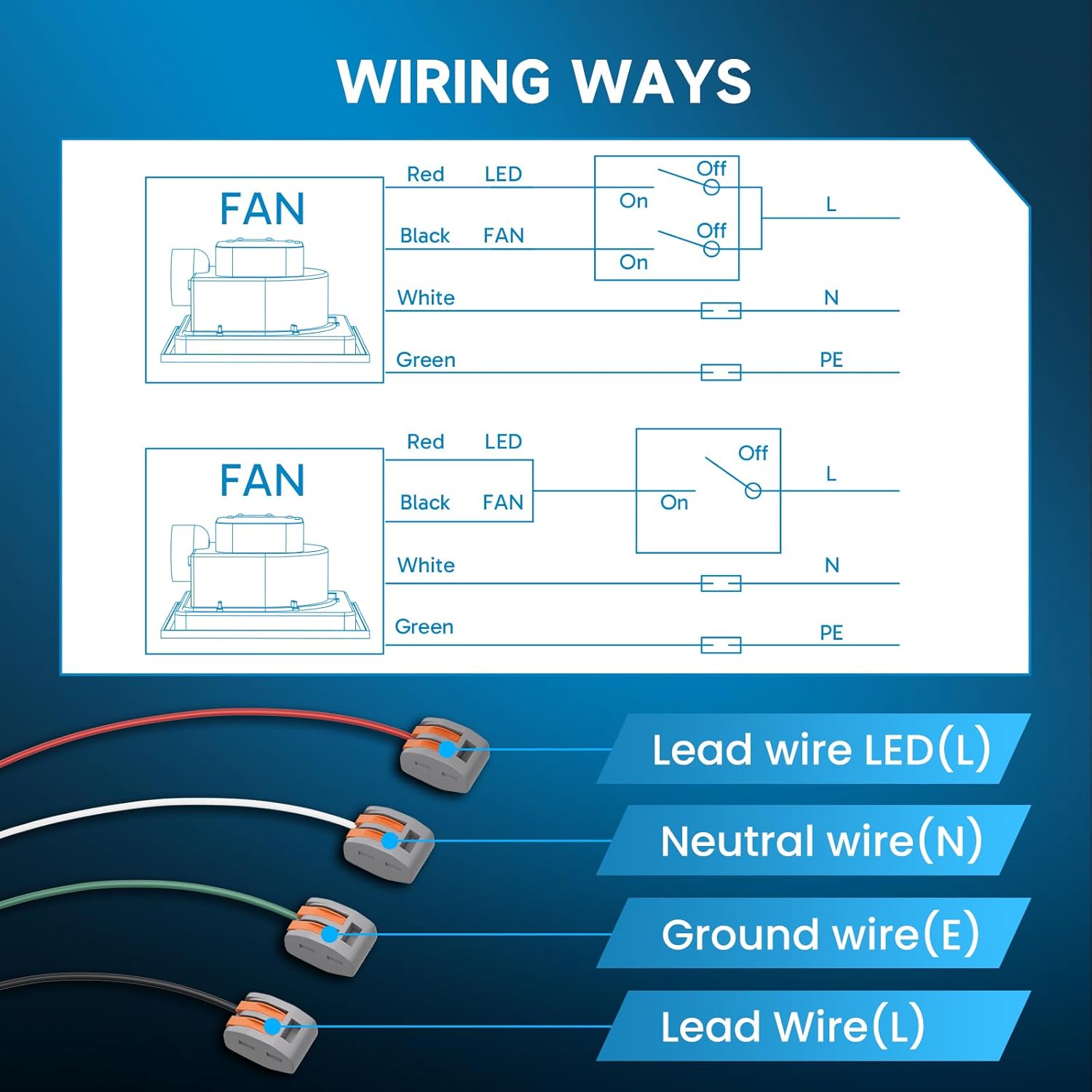 WIRING WAYS

FAN

Red LED
Black FAN
White
Green

Off
On
Off
On

L
N
PE

FAN

Red LED
Black FAN
White
Green

Off
On

L
N
PE

Lead wire LED(L)
Neutral wire(N)
Ground wire(E)
Lead Wire(L)