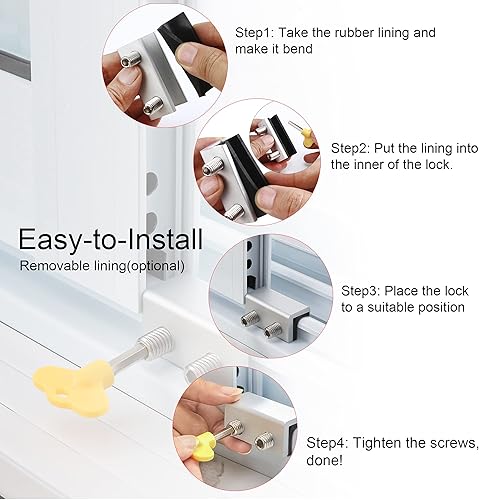 Step1: Take the rubber lining and make it bend

Step2: Put the lining into the inner of the lock.

Easy-to-Install
Removable lining(optional)

Step3: Place the lock to a suitable position

Step4: Tighten the screws, done!