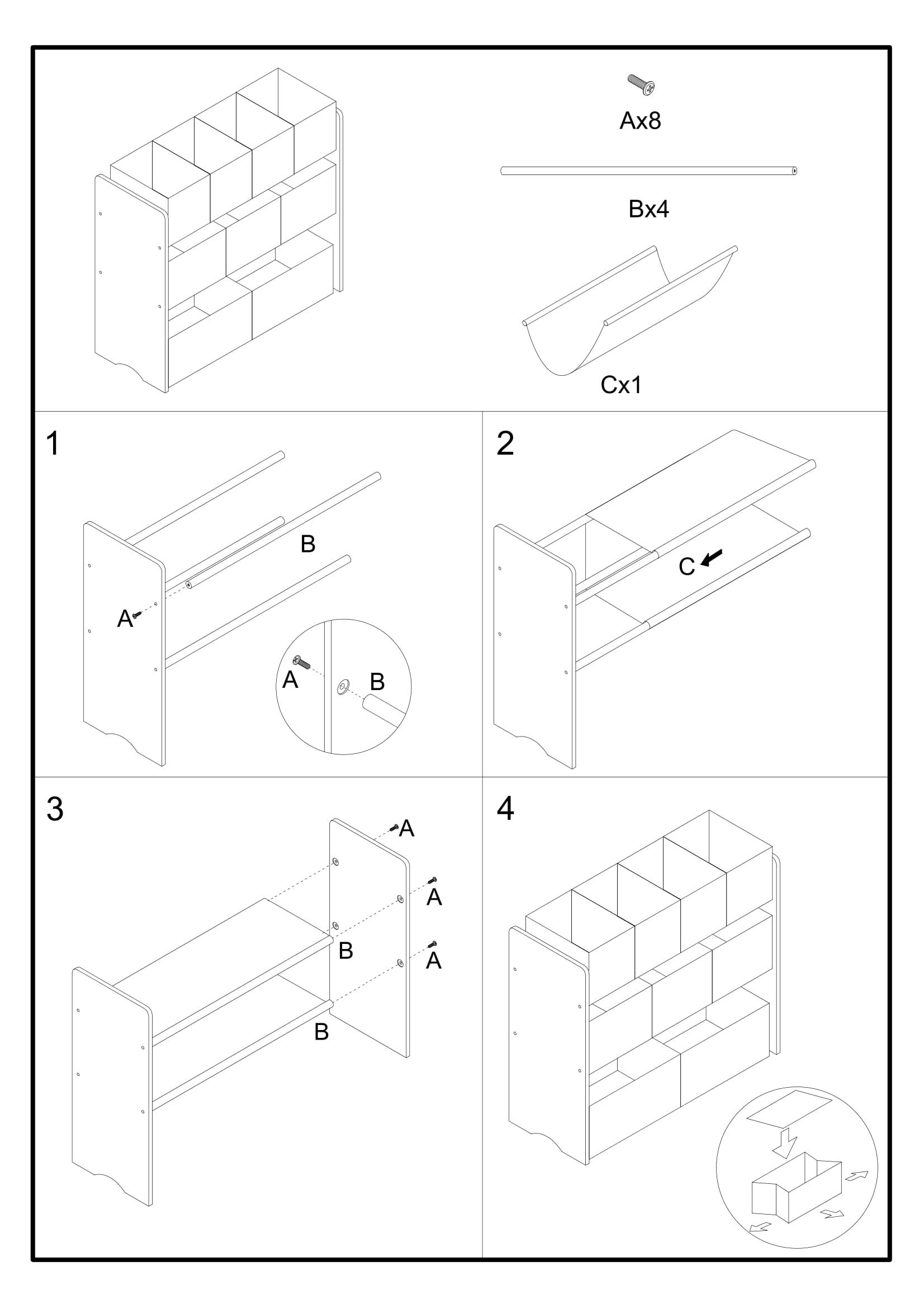 Ax8

Bx4

Cx1

1

B

A

A

B

2

C

3

A

A

B

A

B

4