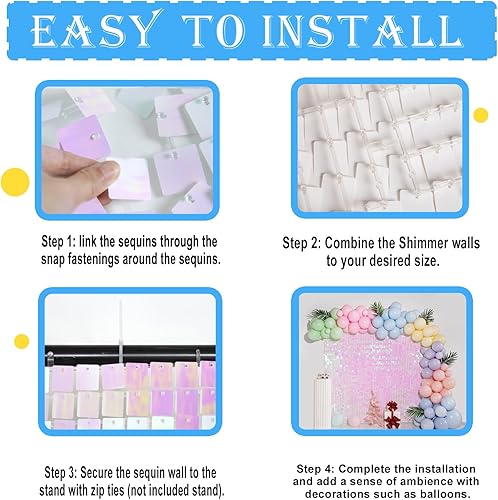 EASY TO INSTALL

Step 1: link the sequins through the snap fastenings around the sequins.

Step 2: Combine the Shimmer walls to your desired size.

Step 3: Secure the sequin wall to the stand with zip ties (not included stand).

Step 4: Complete the installation and add a sense of ambience with decorations such as balloons.