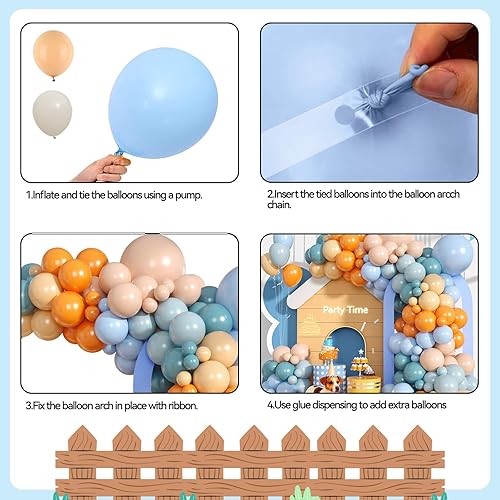 1.Inflate and tie the balloons using a pump.

2.Insert the tied balloons into the balloon arch chain.

Party Time

3.Fix the balloon arch in place with ribbon.

4.Use glue dispensing to add extra balloons