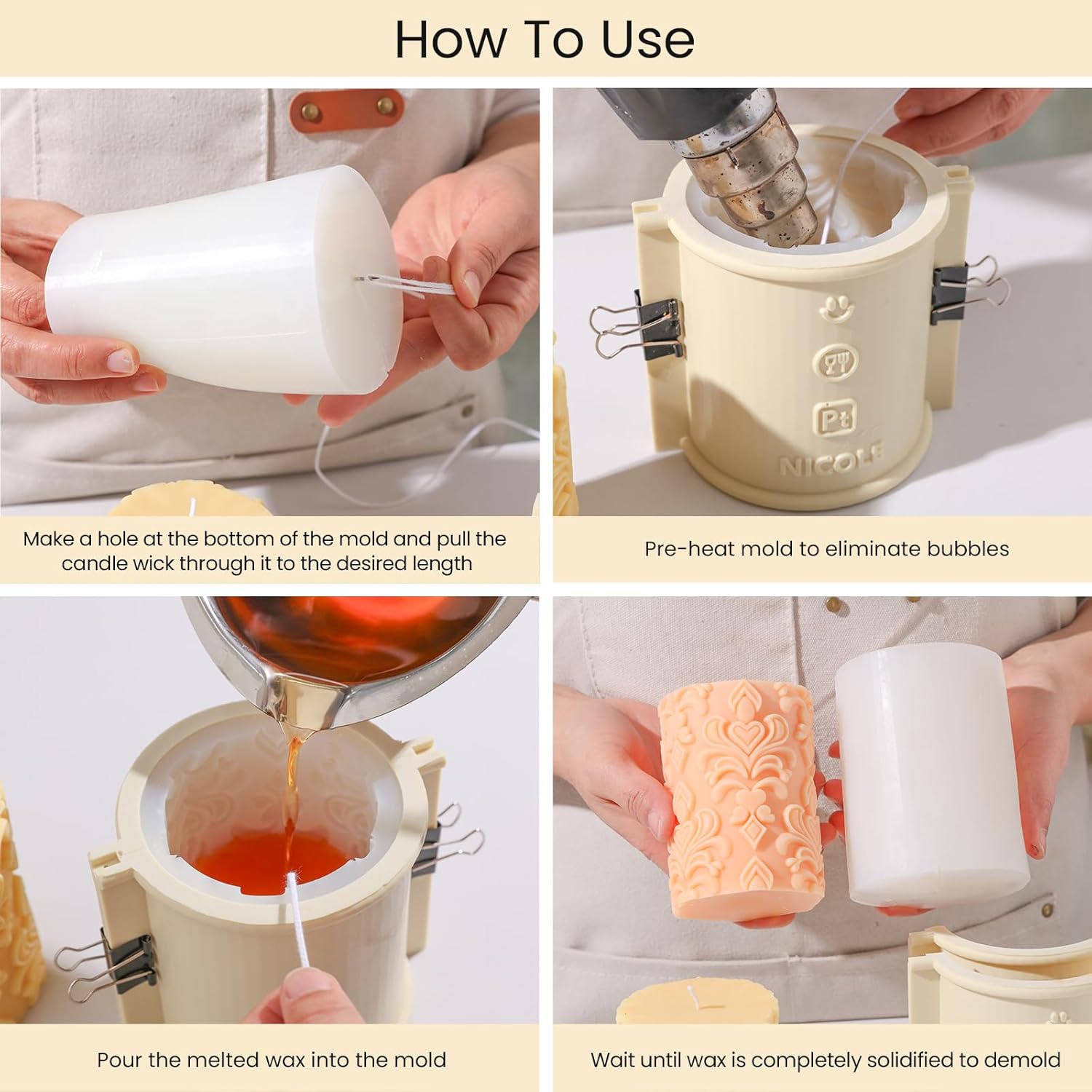 How To Use

Pt

NICOLE

Make a hole at the bottom of the mold and pull the candle wick through it to the desired length

Pre-heat mold to eliminate bubbles

Pour the melted wax into the mold

Wait until wax is completely solidified to demold