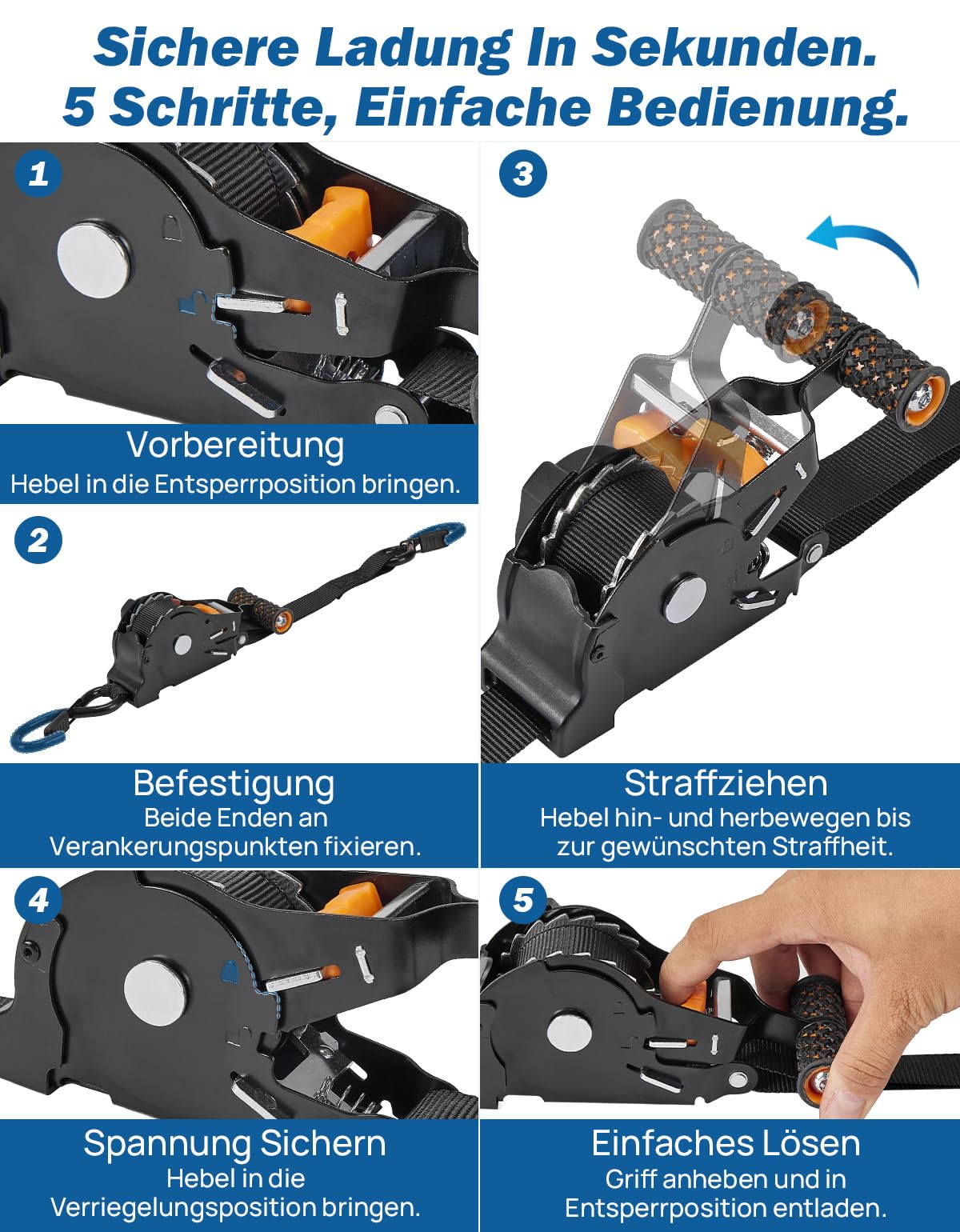 Sichere Ladung In Sekunden.
5 Schritte, Einfache Bedienung.

1

Vorbereitung
Hebel in die Entsperrposition bringen.

2

Befestigung
Beide Enden an Verankerungspunkten fixieren.

3

Straffziehen
Hebel hin- und herbewegen bis zur gewünschten Straffheit.

4

Spannung Sichern
Hebel in die Verriegelungsposition bringen.

5

Einfaches Lösen
Griff anheben und in Entsperrposition entladen.